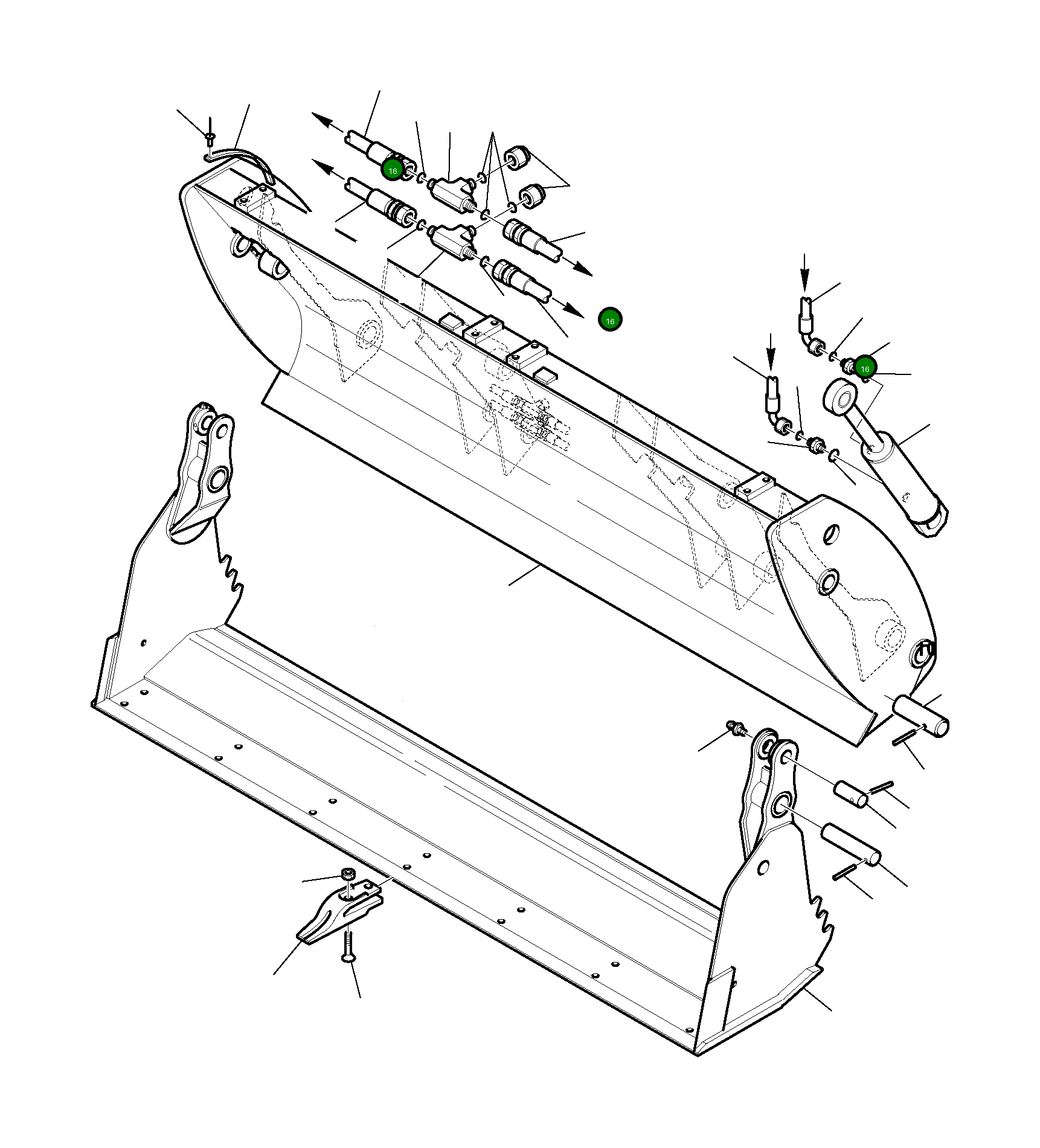 16
16
16