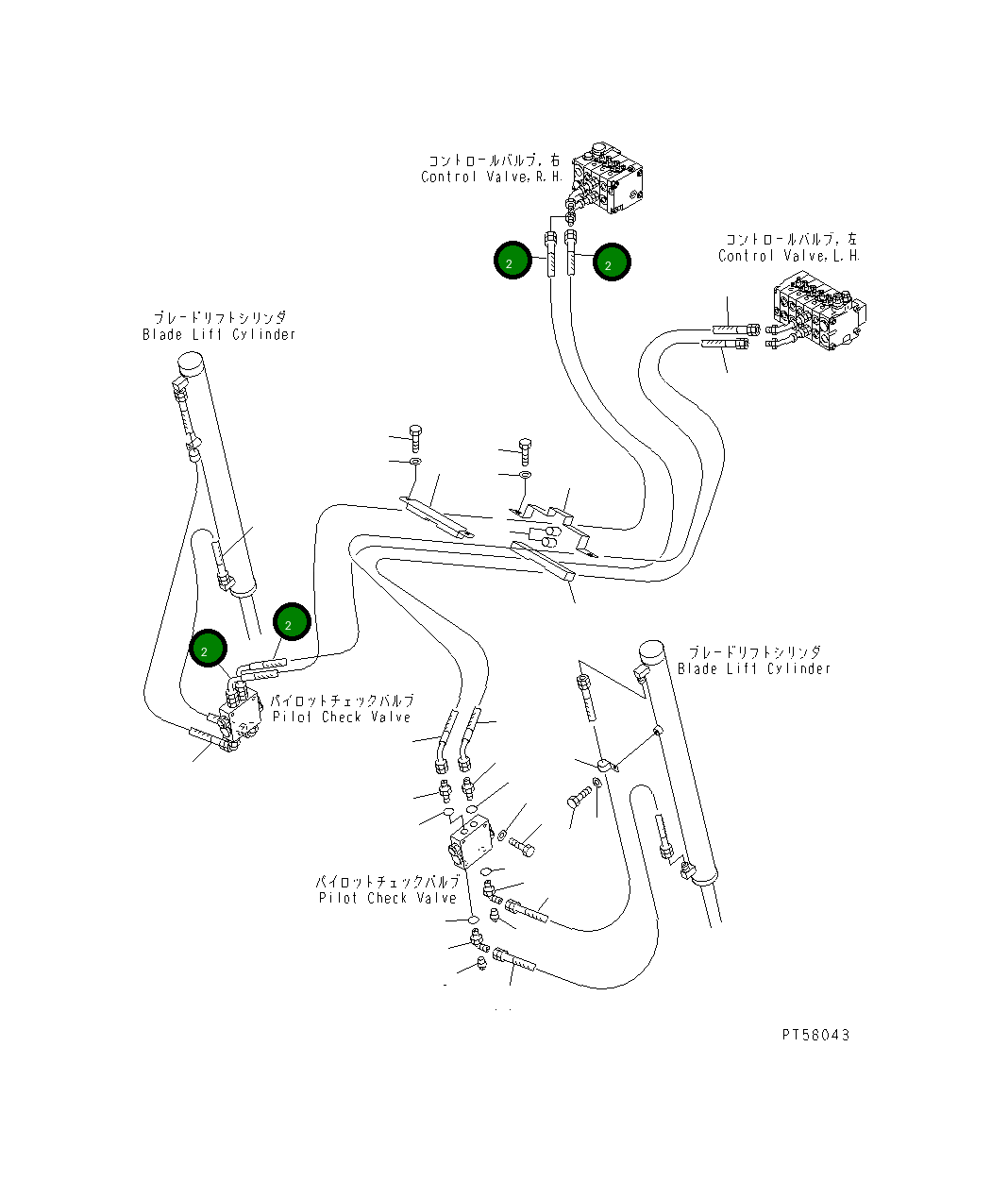 コントロールバルブ，右
Control Valve,R.H.

2

2

コントロールバルブ，左
Control Valve,L.H.

ブレードリフトシリンダ
Blade Lift Cylinder

2

2

パイロットチェックバルブ
Pilot Check Valve

ブレードリフトシリンダ
Blade Lift Cylinder

パイロットチェックバルブ
Pilot Check Valve

PT58043