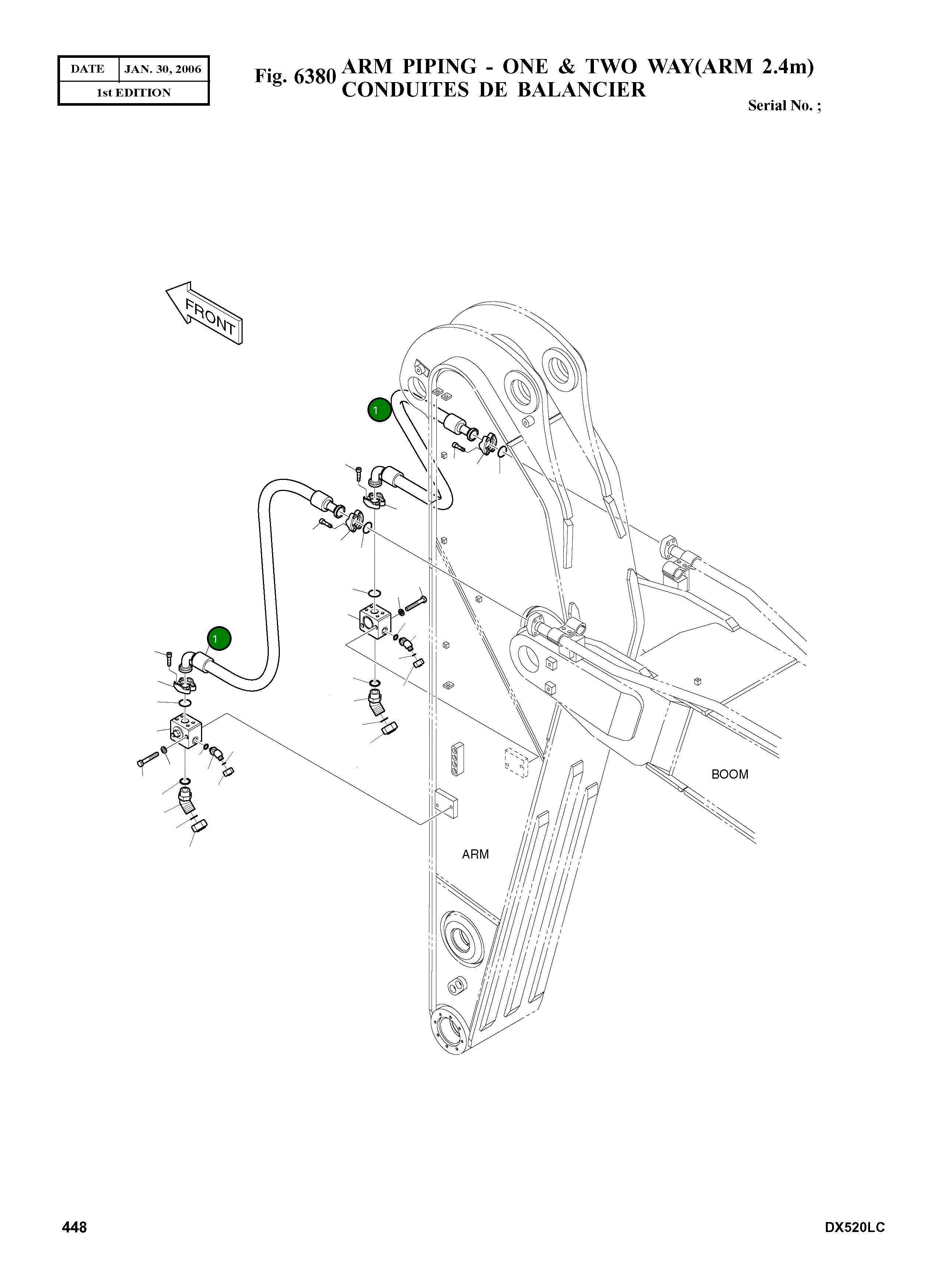 | DATE | JAN. 30, 2006 |
|---|---|
| 1st EDITION | |

Fig. 6380 ARM PIPING - ONE & TWO WAY(ARM 2.4m)
CONDUITES DE BALANCIER

Serial No. ;

FRONT

1

1

BOOM

ARM

448

DX520LC