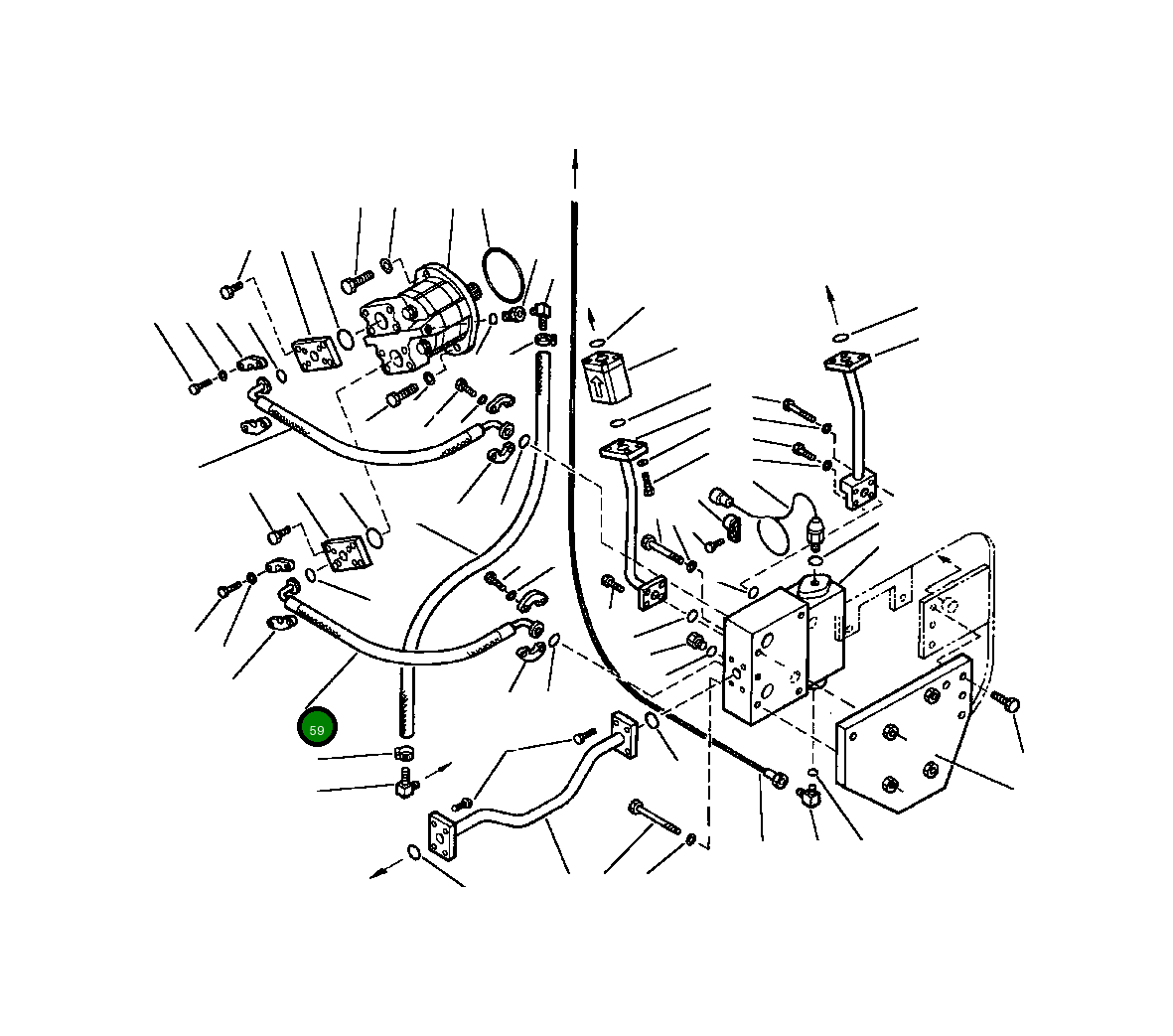 59