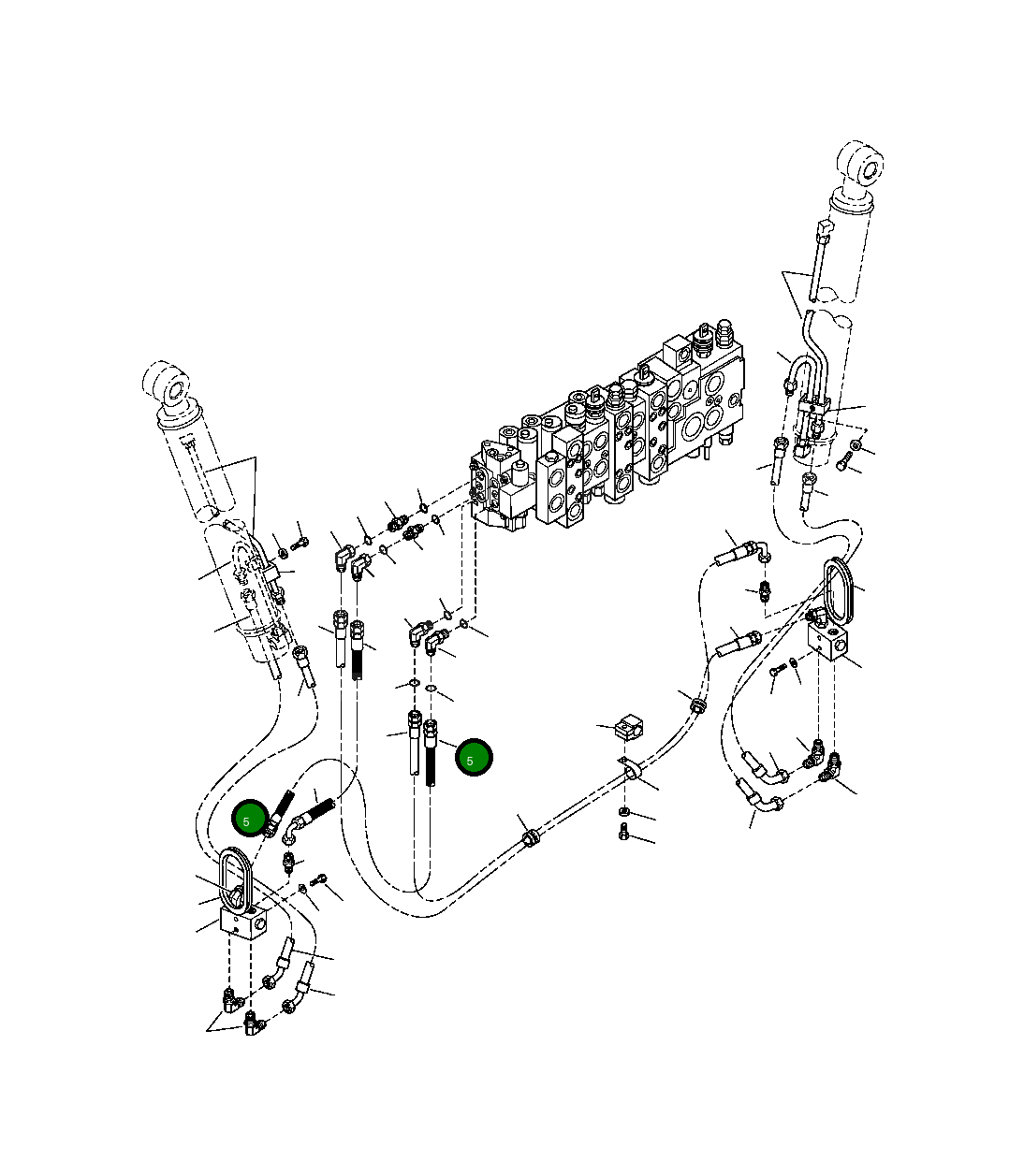 5

5