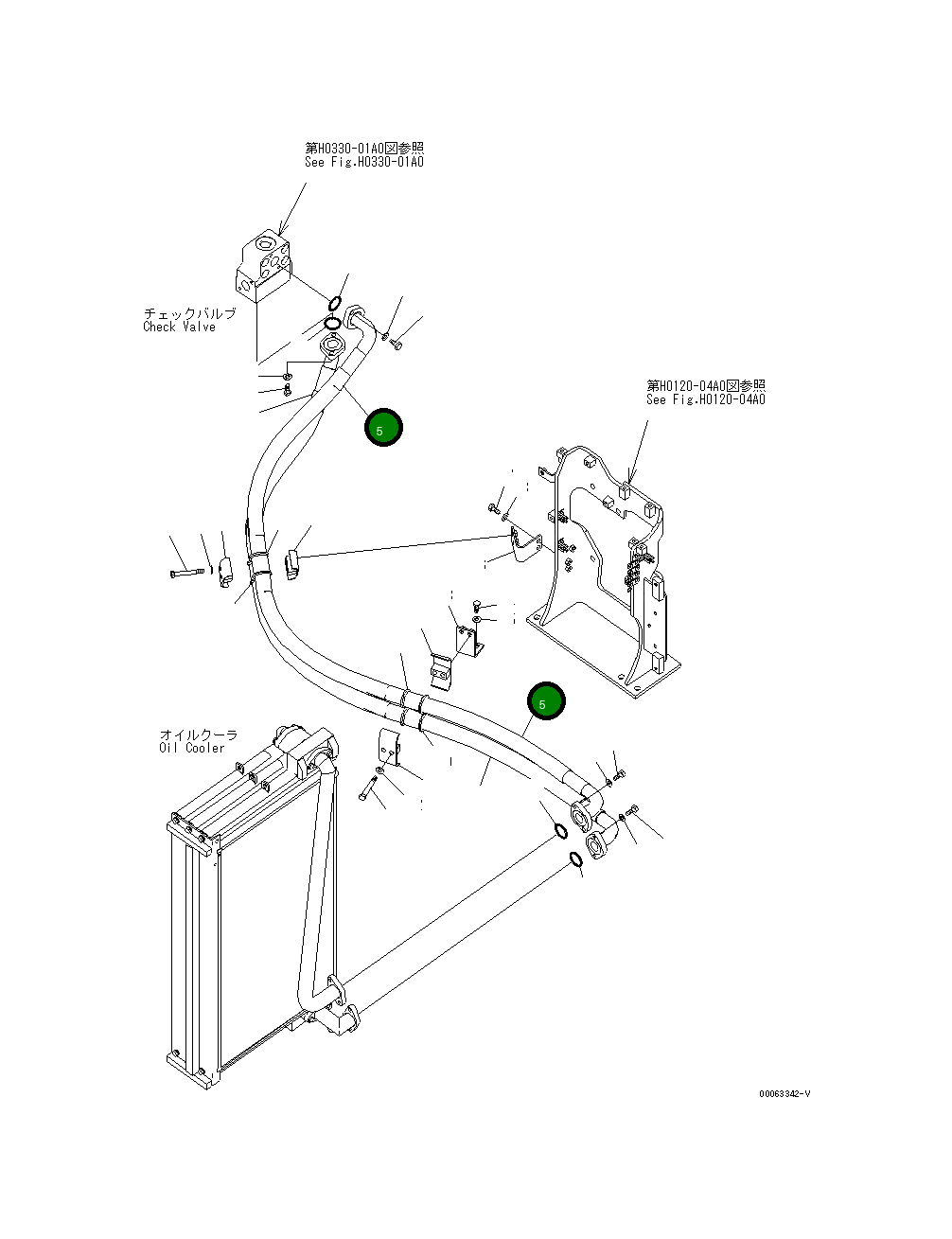 第H0330-01A0図参照
See Fig.H0330-01A0

チェックバルブ
Check Valve

5

第H0120-04A0図参照
See Fig.H0120-04A0

5

オイルクーラ
Oil Cooler

00063342-V