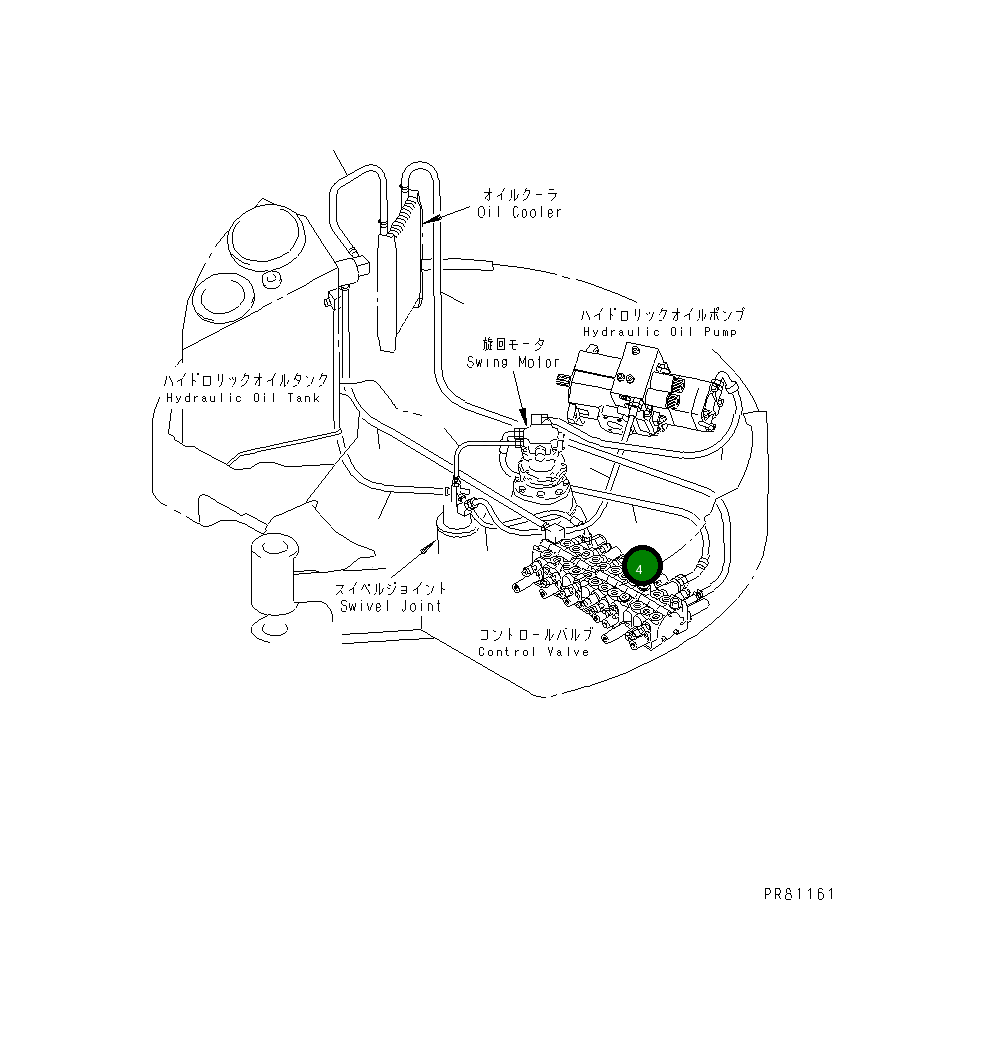 オイルクーラ
Oil Cooler

ハイドロリックオイルポンプ
Hydraulic Oil Pump

旋回モータ
Swing Motor

ハイドロリックオイルタンク
Hydraulic Oil Tank

4

スイベルジョイント
Swivel Joint

コントロールバルブ
Control Valve

PR81161