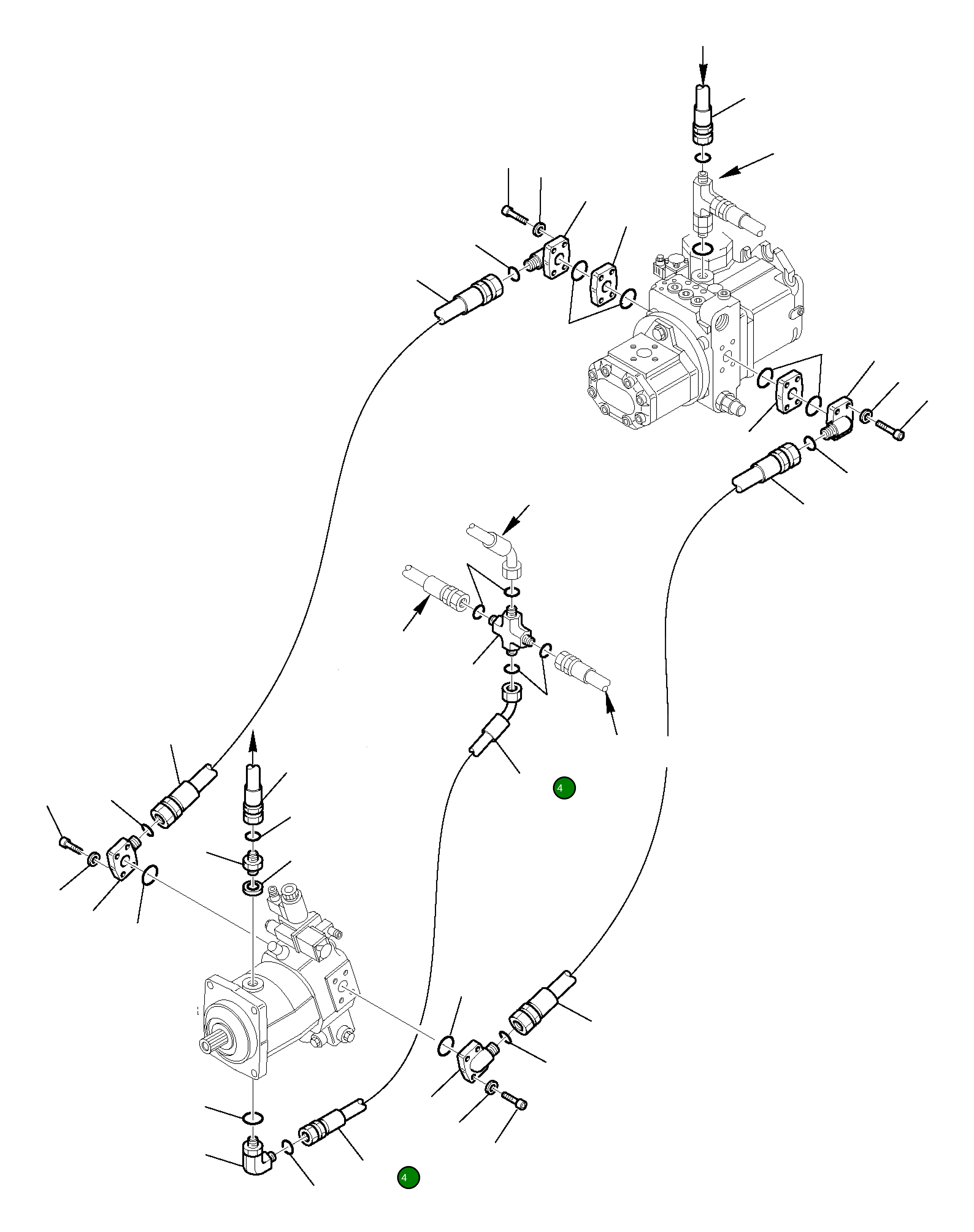 4

4