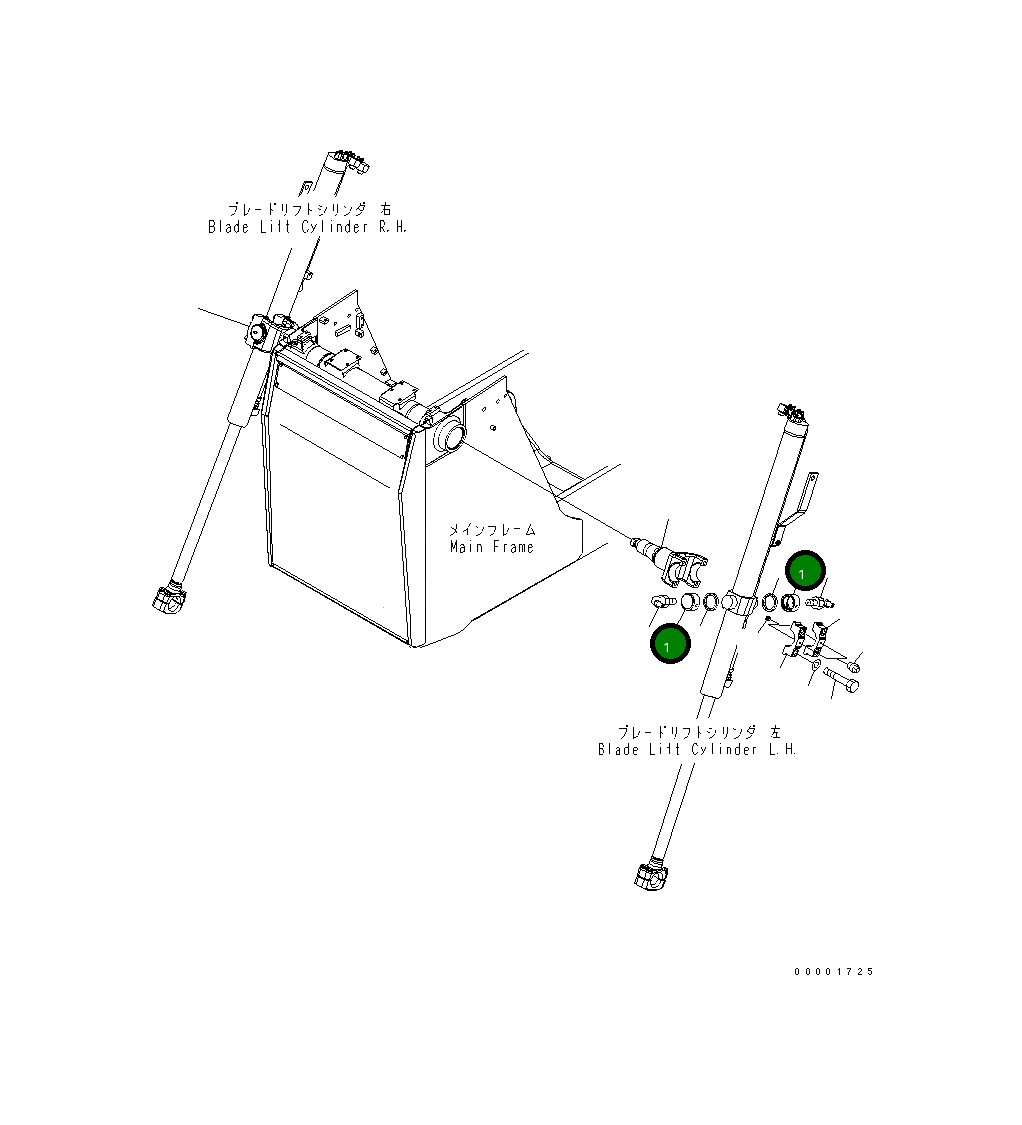 ブレードリフトシリンダ 右
Blade Lift Cylinder R.H.

メインフレーム
Main Frame

1

1

ブレードリフトシリンダ 左
Blade Lift Cylinder L.H.

00001725