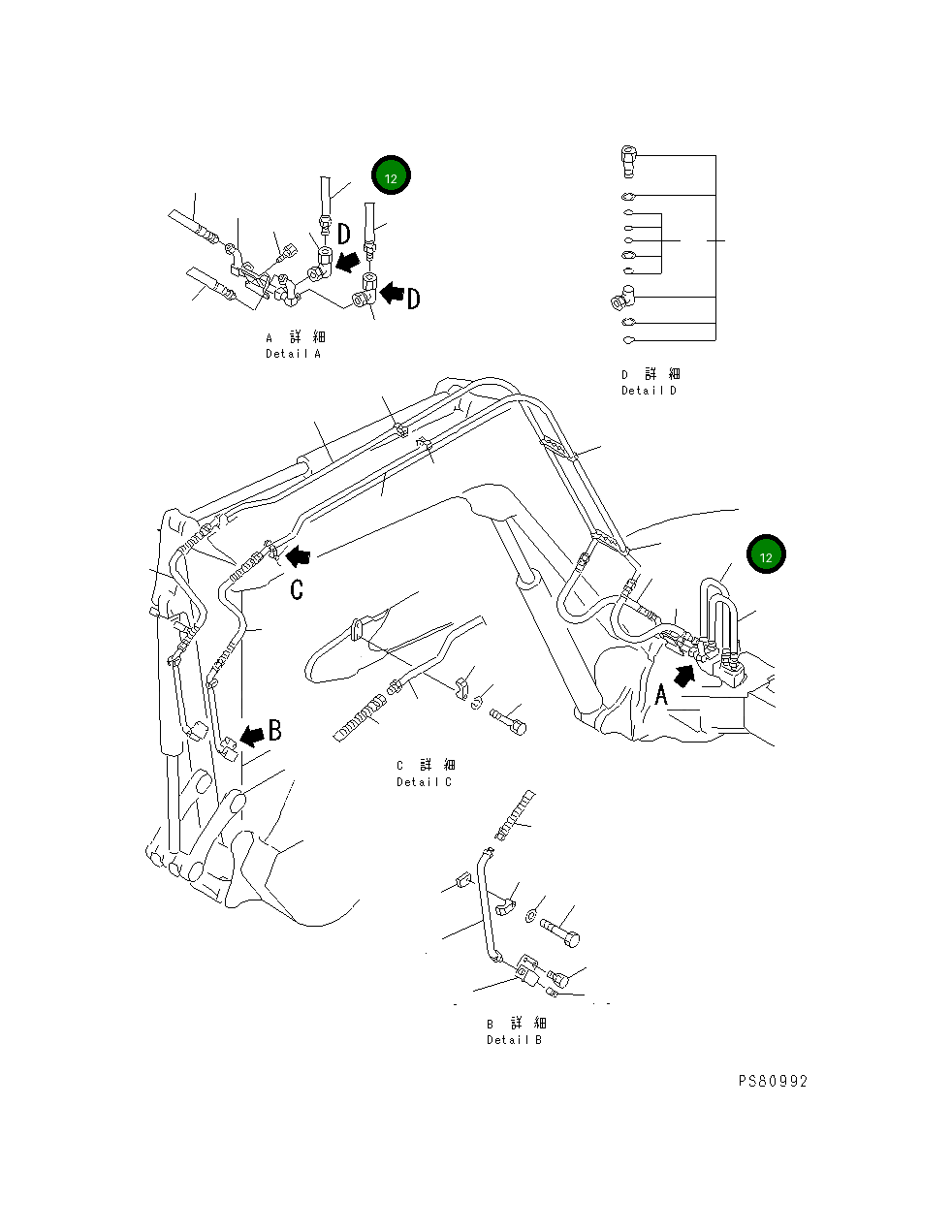 12

D

D

A 詳 細
Detail A

D 詳 細
Detail D

C

12

A

B

C 詳 細
Detail C

B 詳 細
Detail B

PS80992