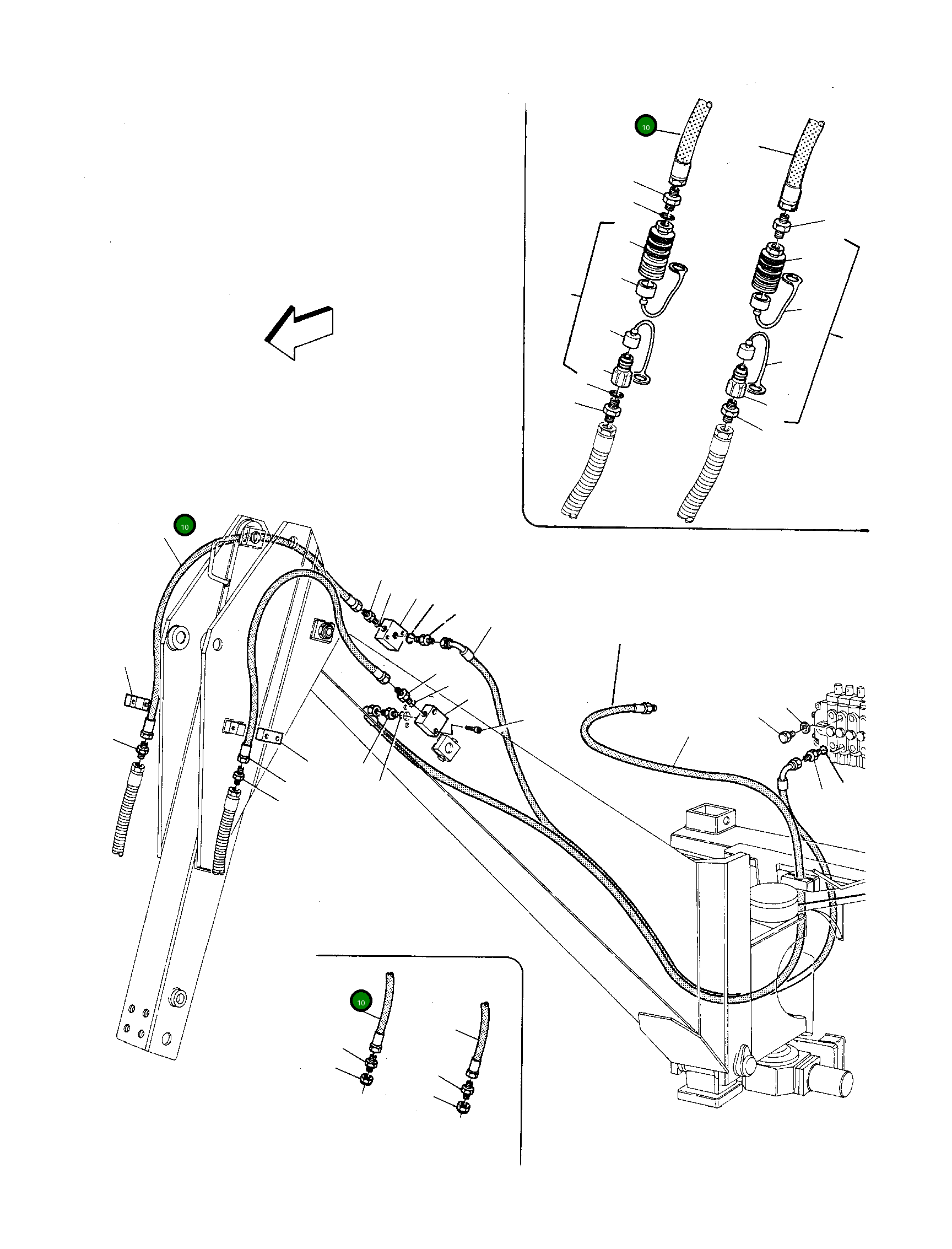 10

10

10