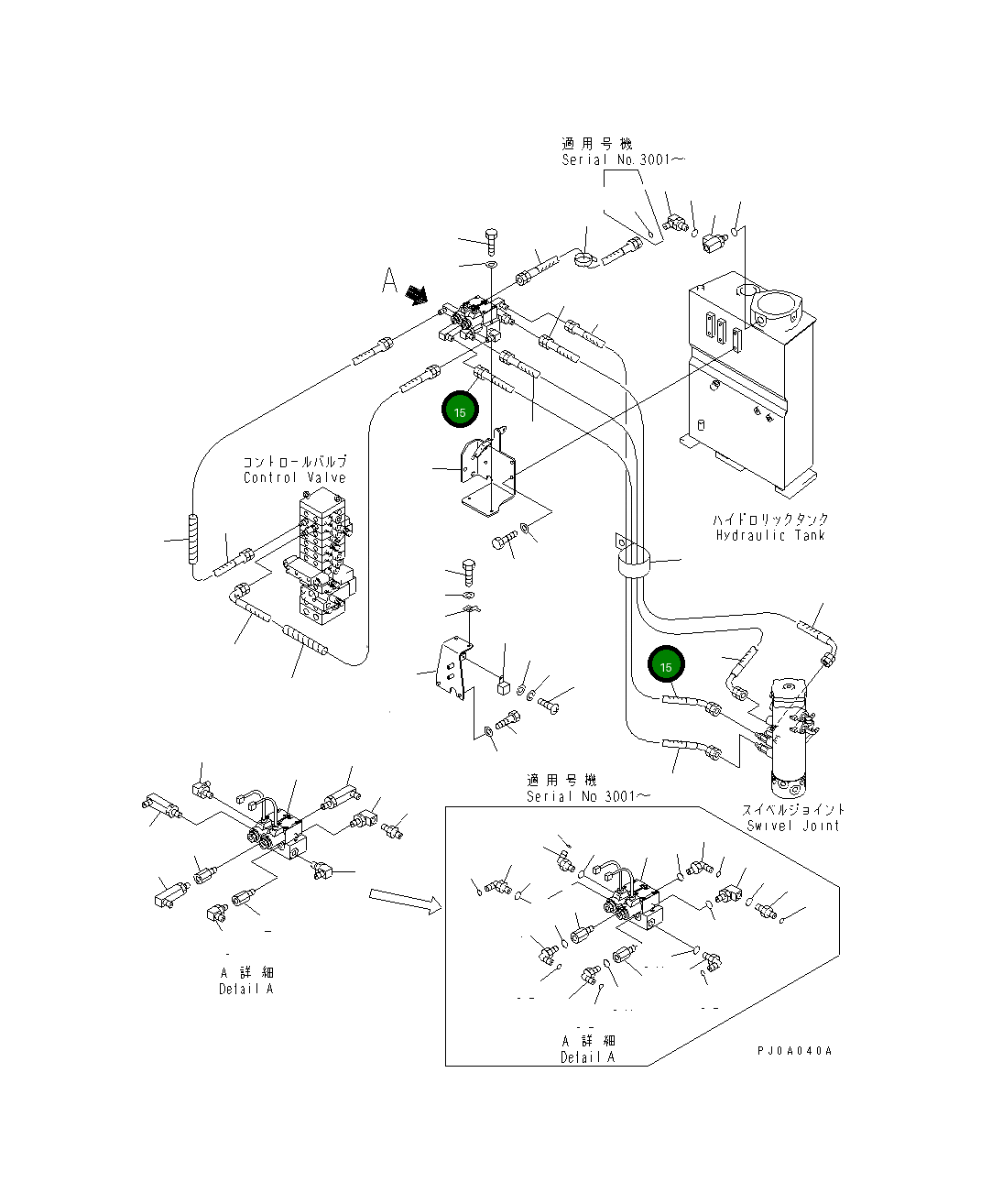 適用号機
Serial No.3001～

A

15

コントロールバルブ
Control Valve

ハイドロリックタンク
Hydraulic Tank

15

スイベルジョイント
Swivel Joint

適用号機
Serial No 3001～

A 詳細
Detail A

A 詳細
Detail A

PJ0A040A