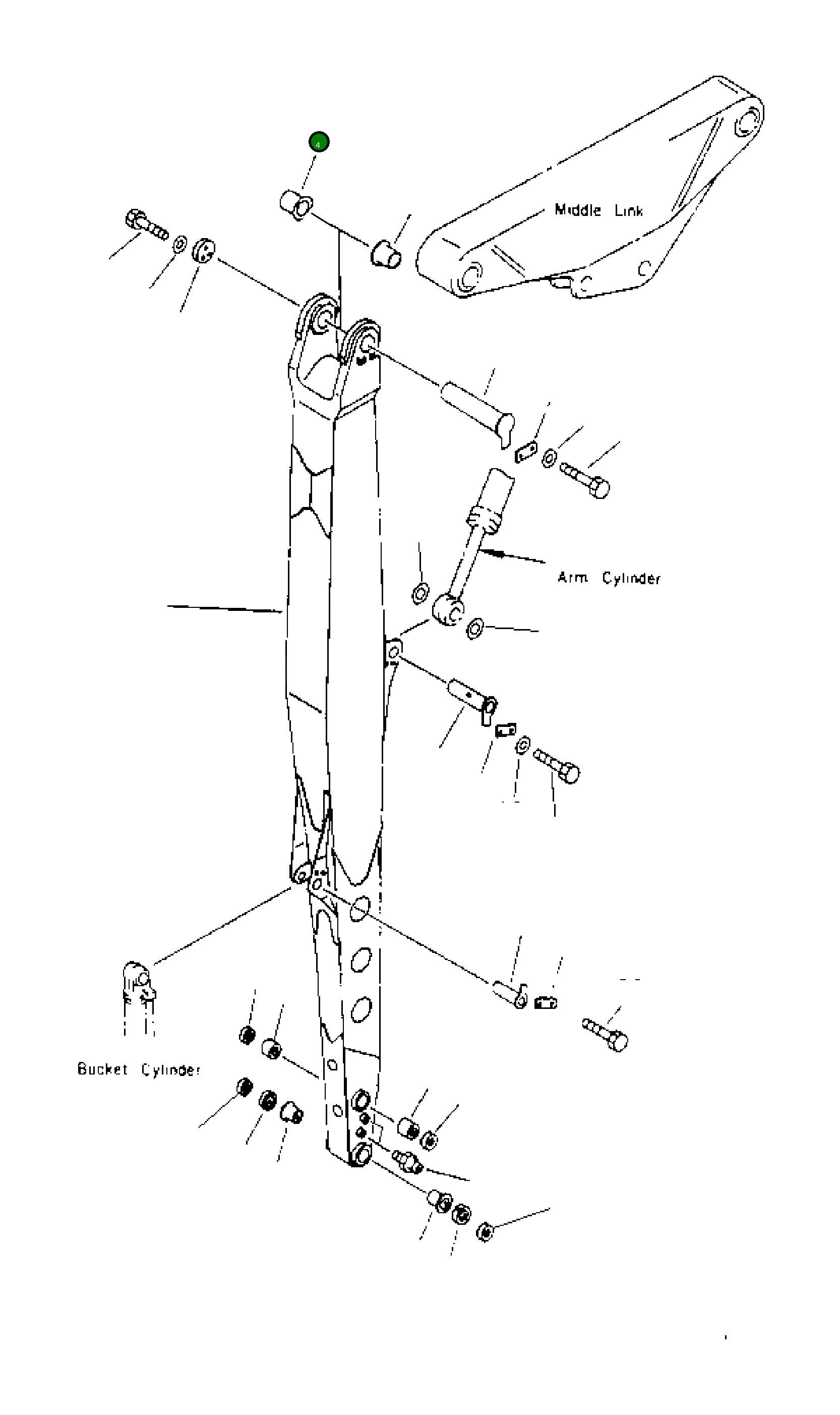 4

Middle Link

Arm Cylinder

Bucket Cylinder