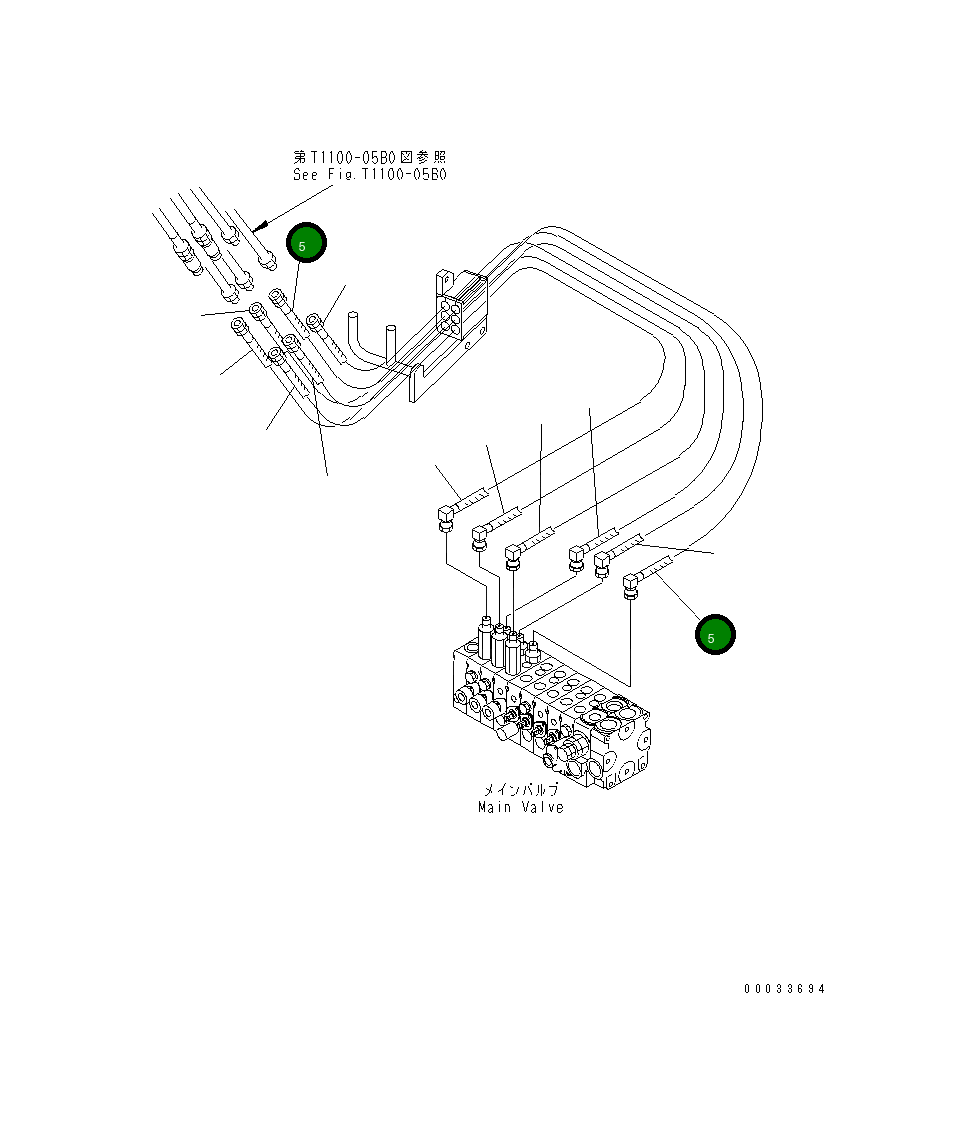 第T1100-05B0図参照
See Fig.T1100-05B0

5

5

メインバルブ
Main Valve

00033694