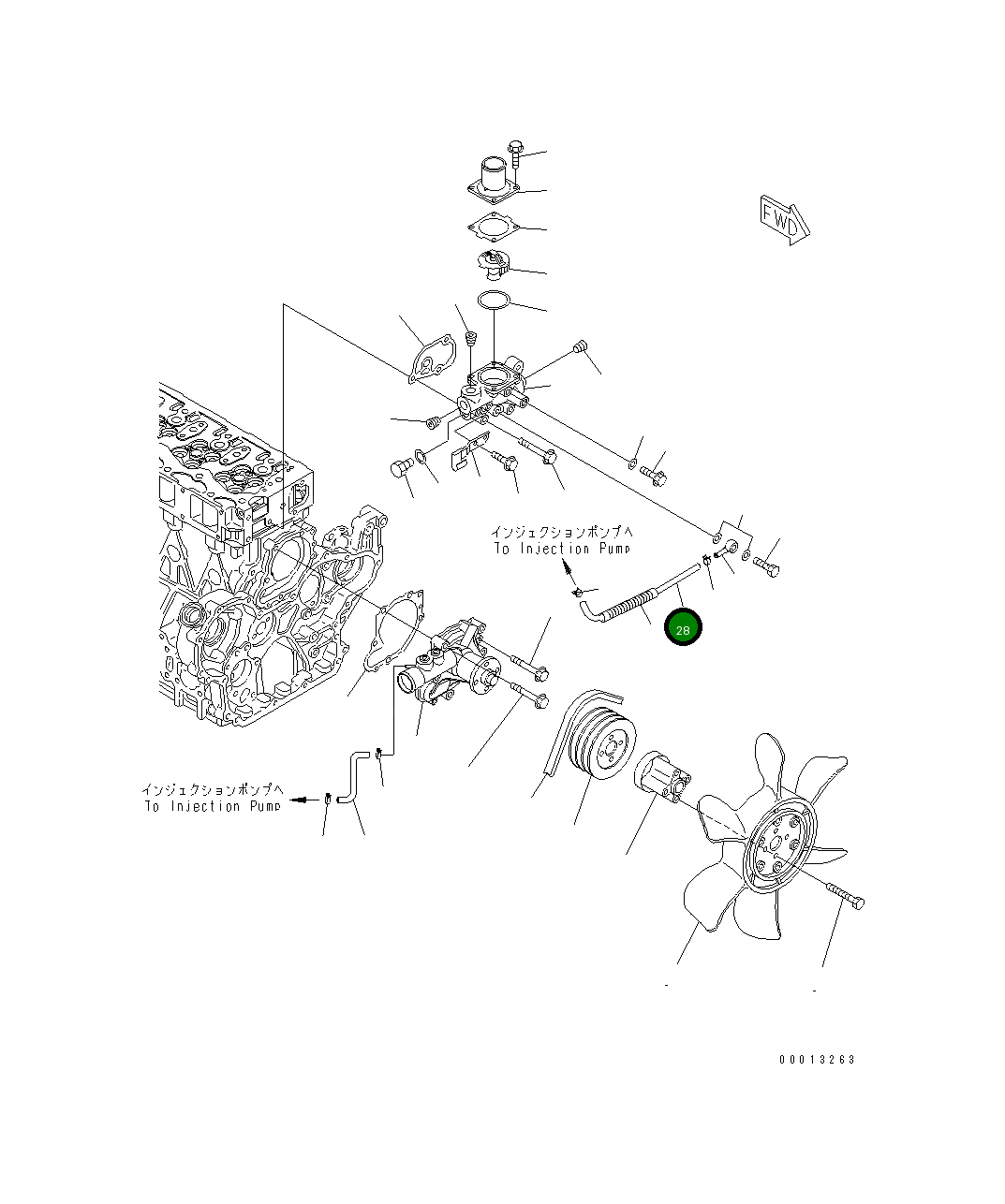 FWD

インジェクションポンプへ
To Injection Pump

28

インジェクションポンプへ
To Injection Pump

00013263