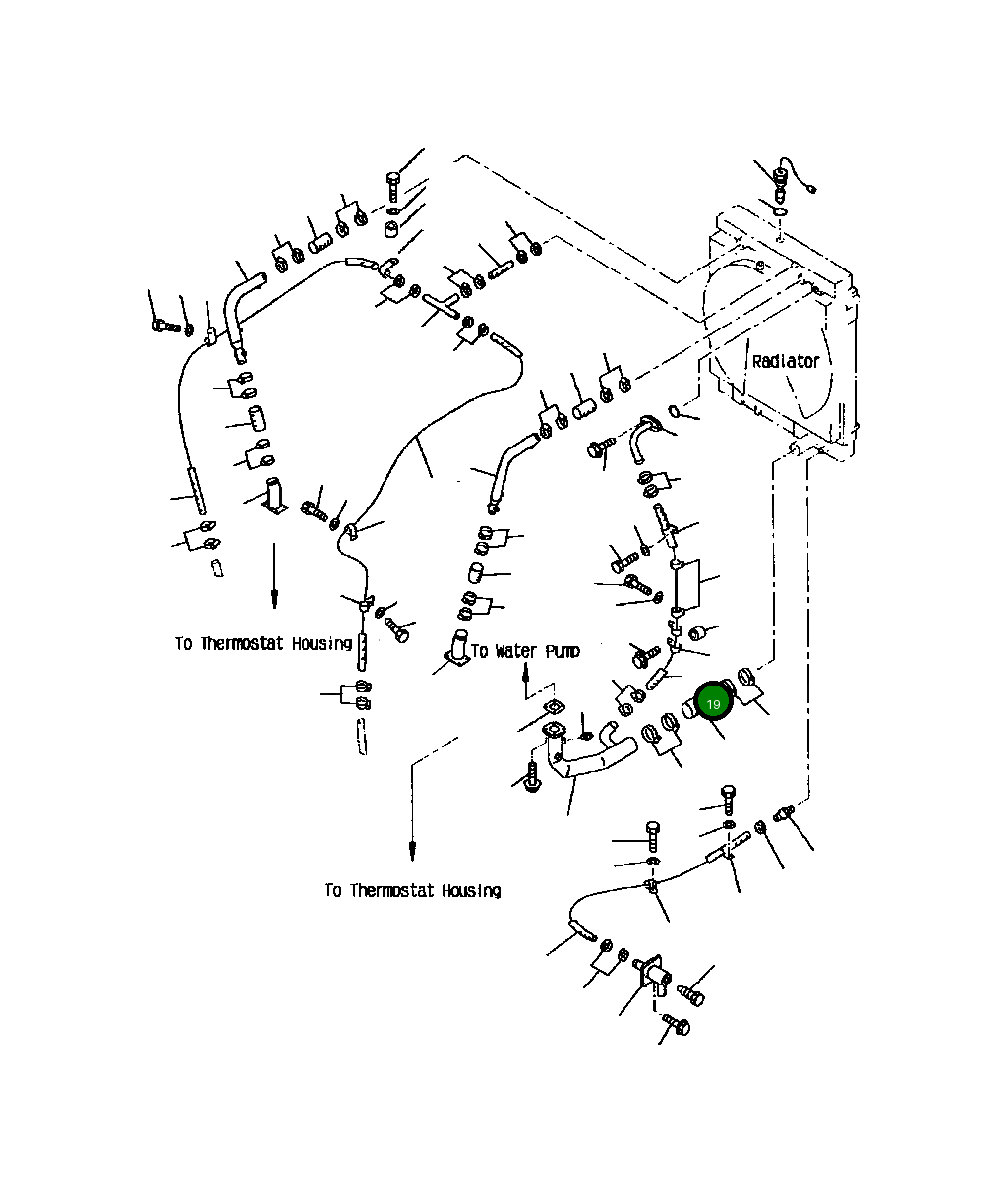 Radiator

To Thermostat Housing

To Water Pump

19

To Thermostat Housing