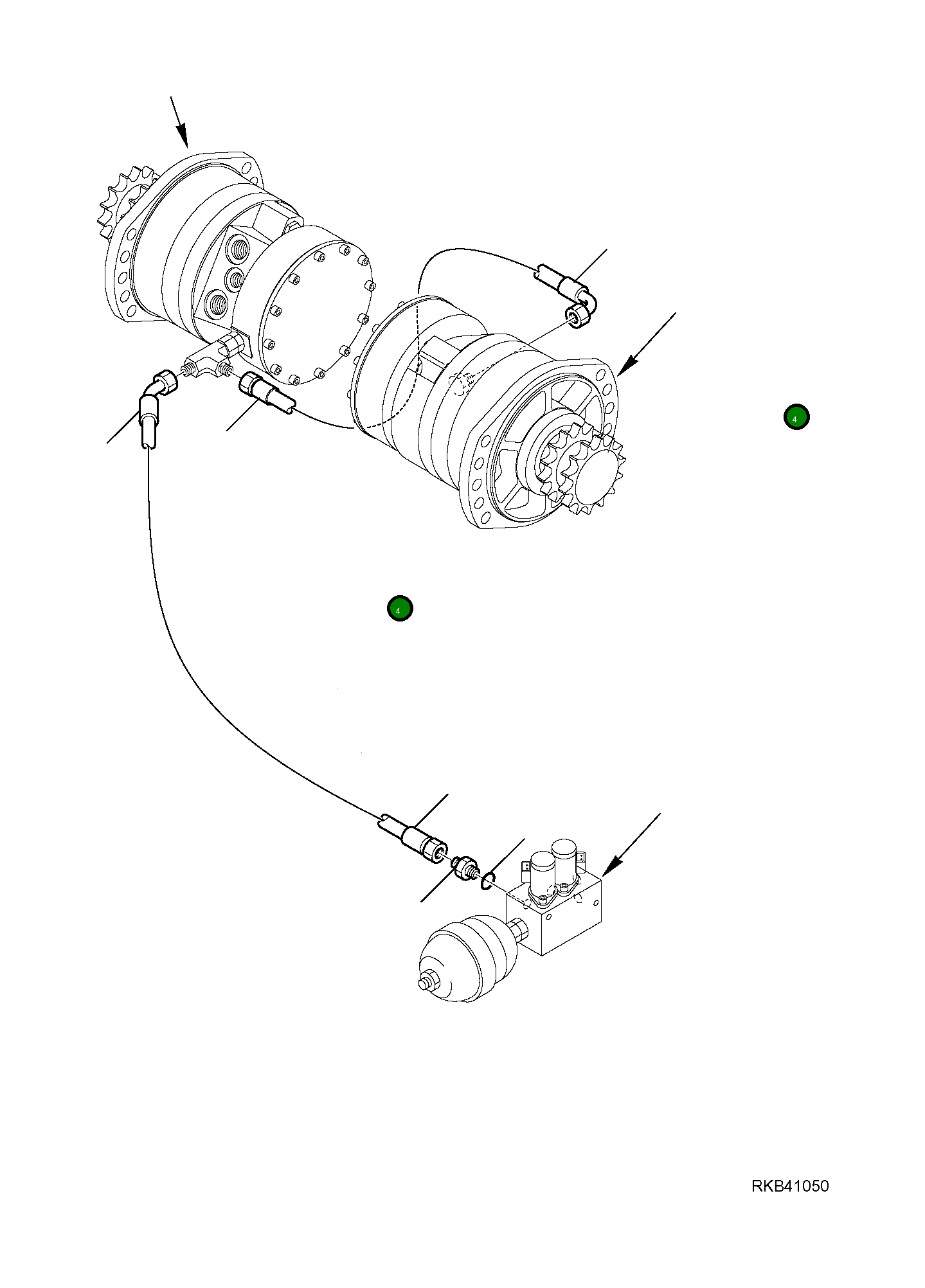 4

4

RKB41050