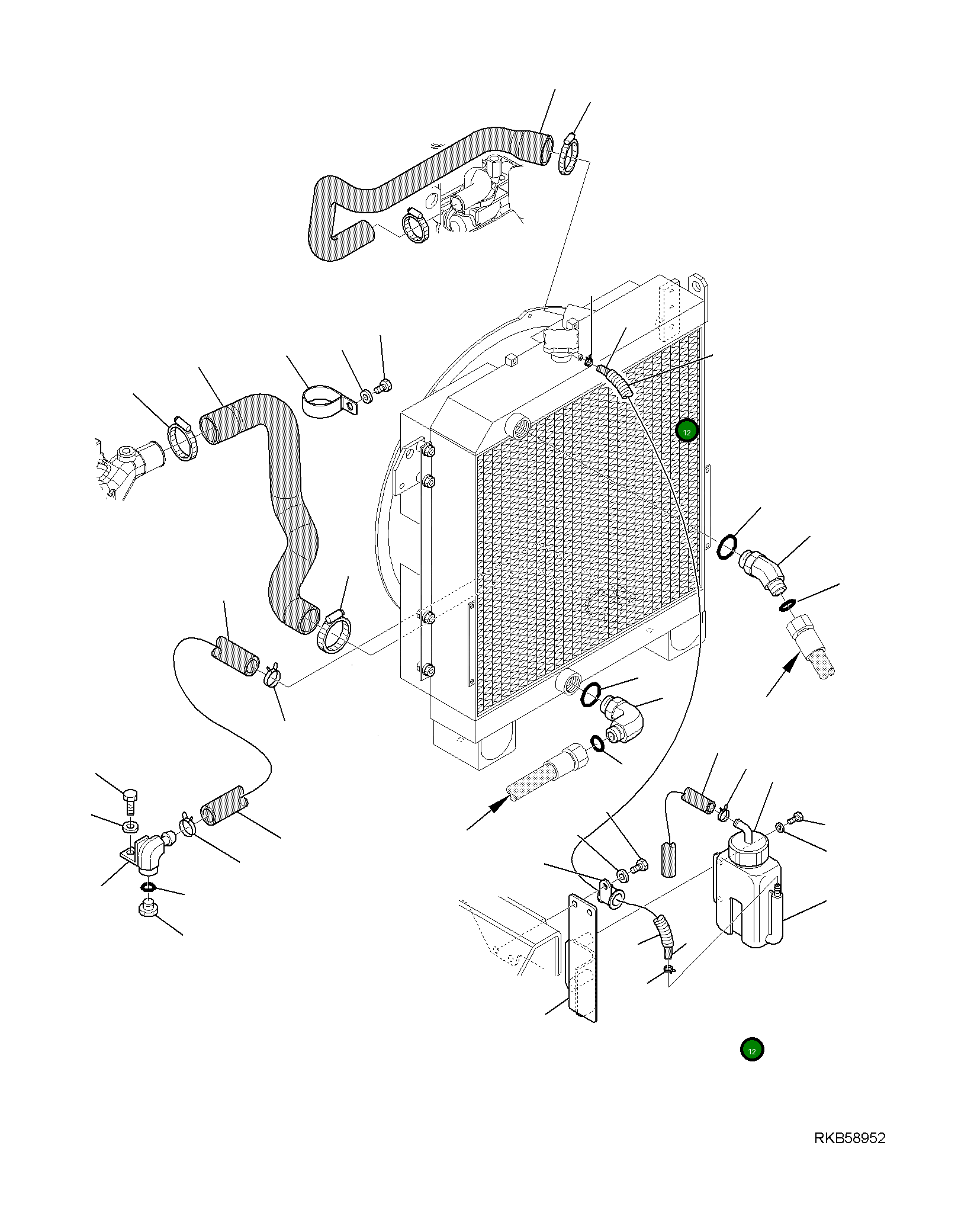 12

12

RKB58952