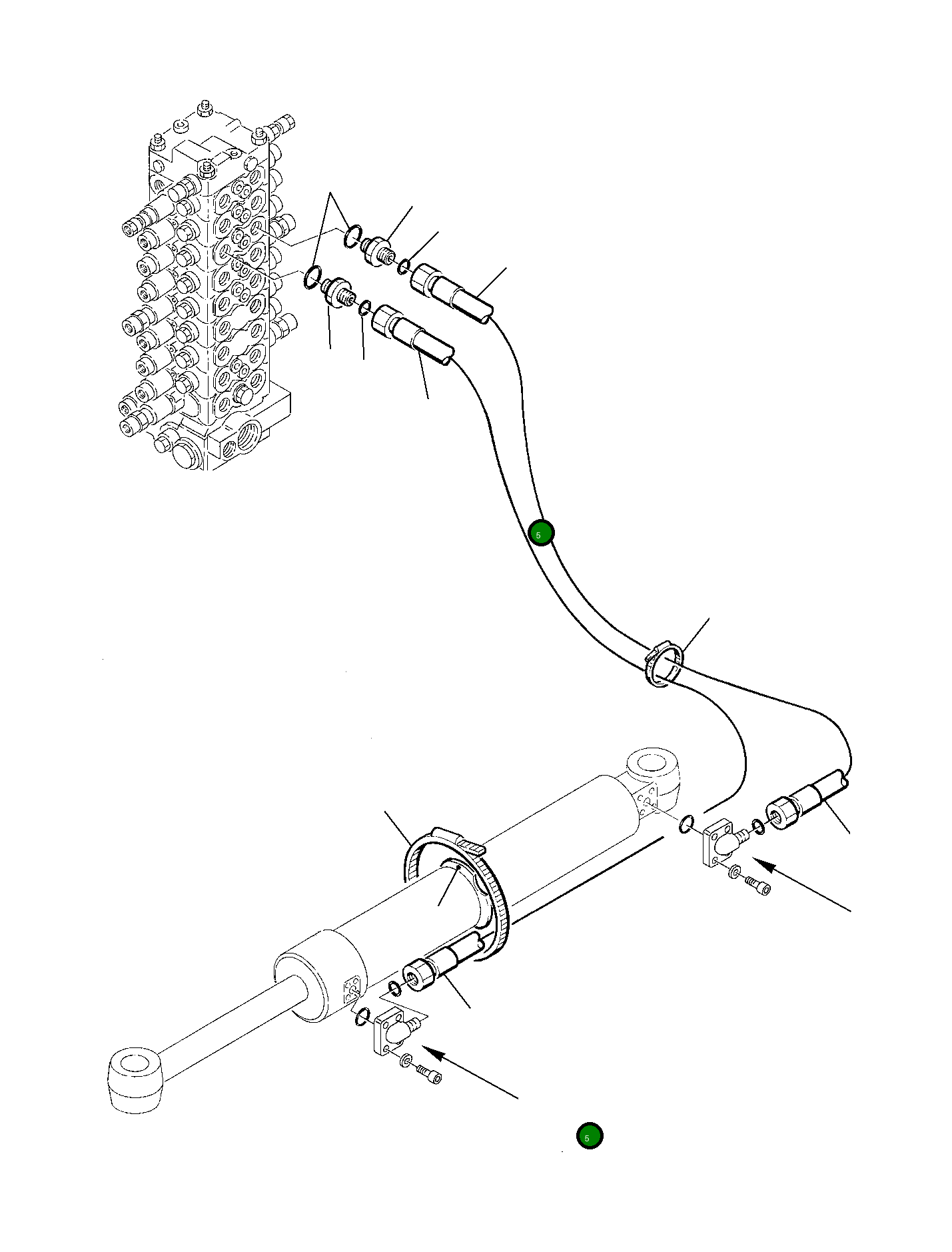 5

5