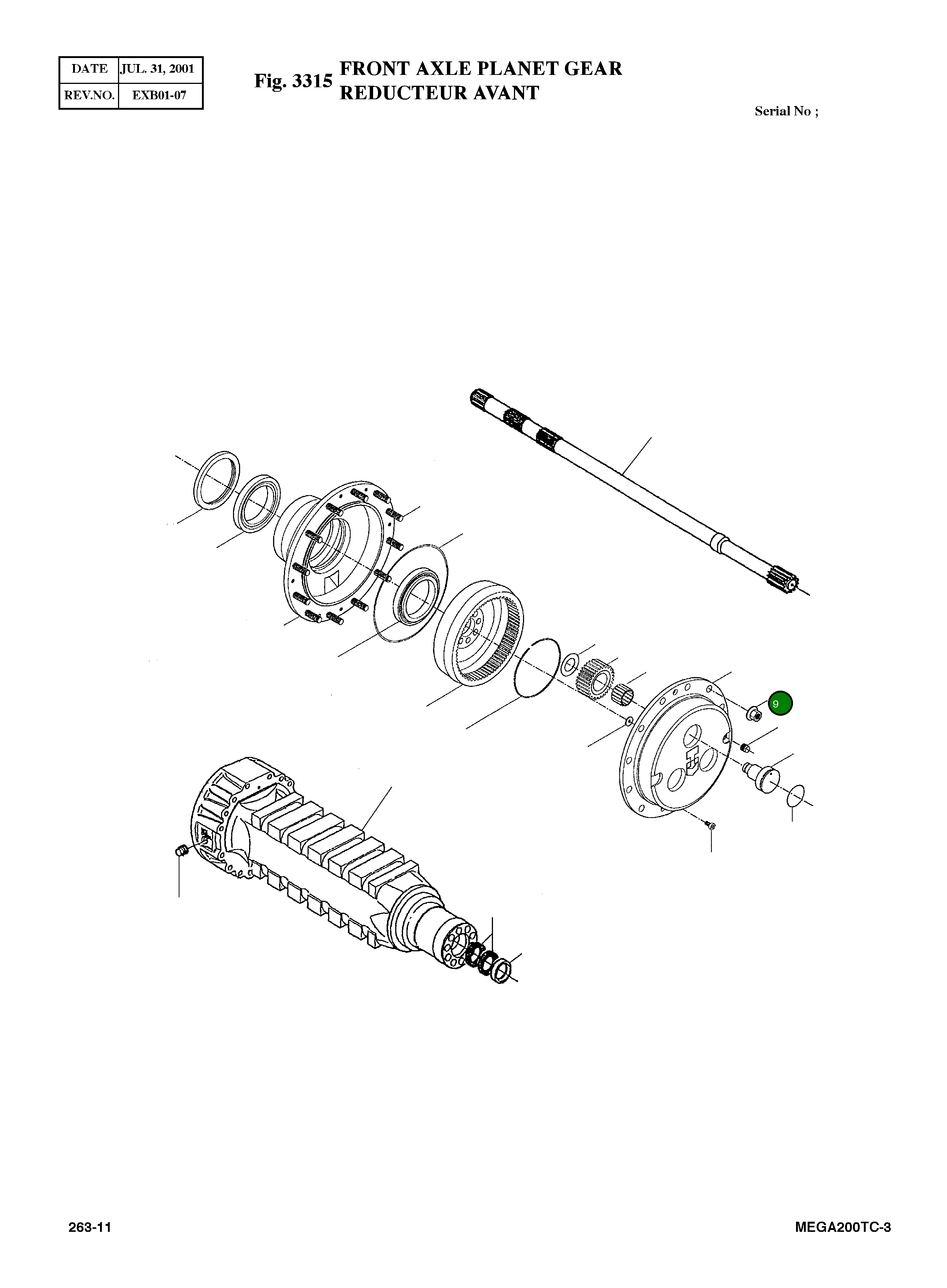 | DATE | JUL. 31, 2001 |
|---|---|
| REV.NO. | EXB01-07 |

Fig. 3315 FRONT AXLE PLANET GEAR
REDUCTEUR AVANT

Serial No ;

9

263-11

MEGA200TC-3