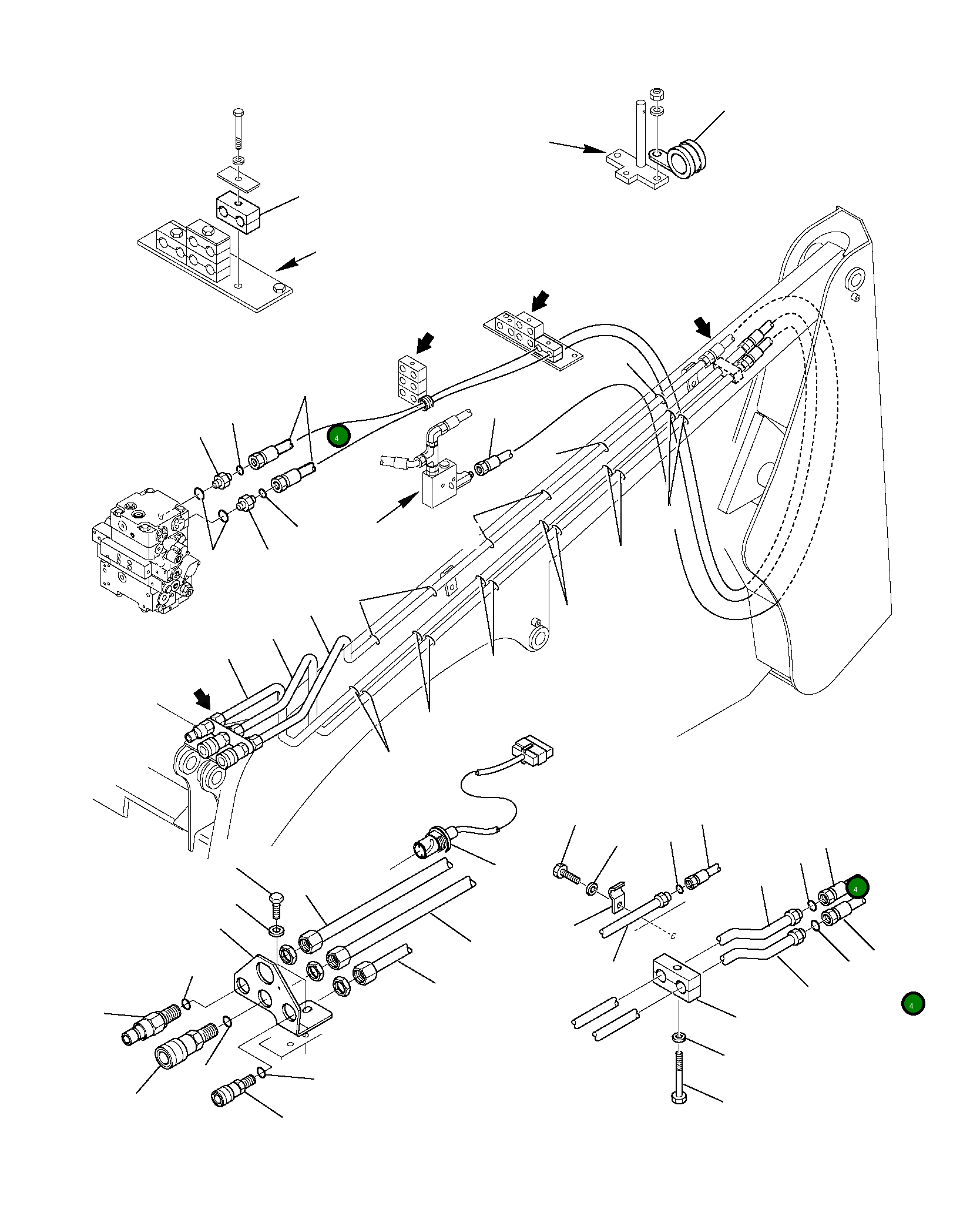 4

4

4