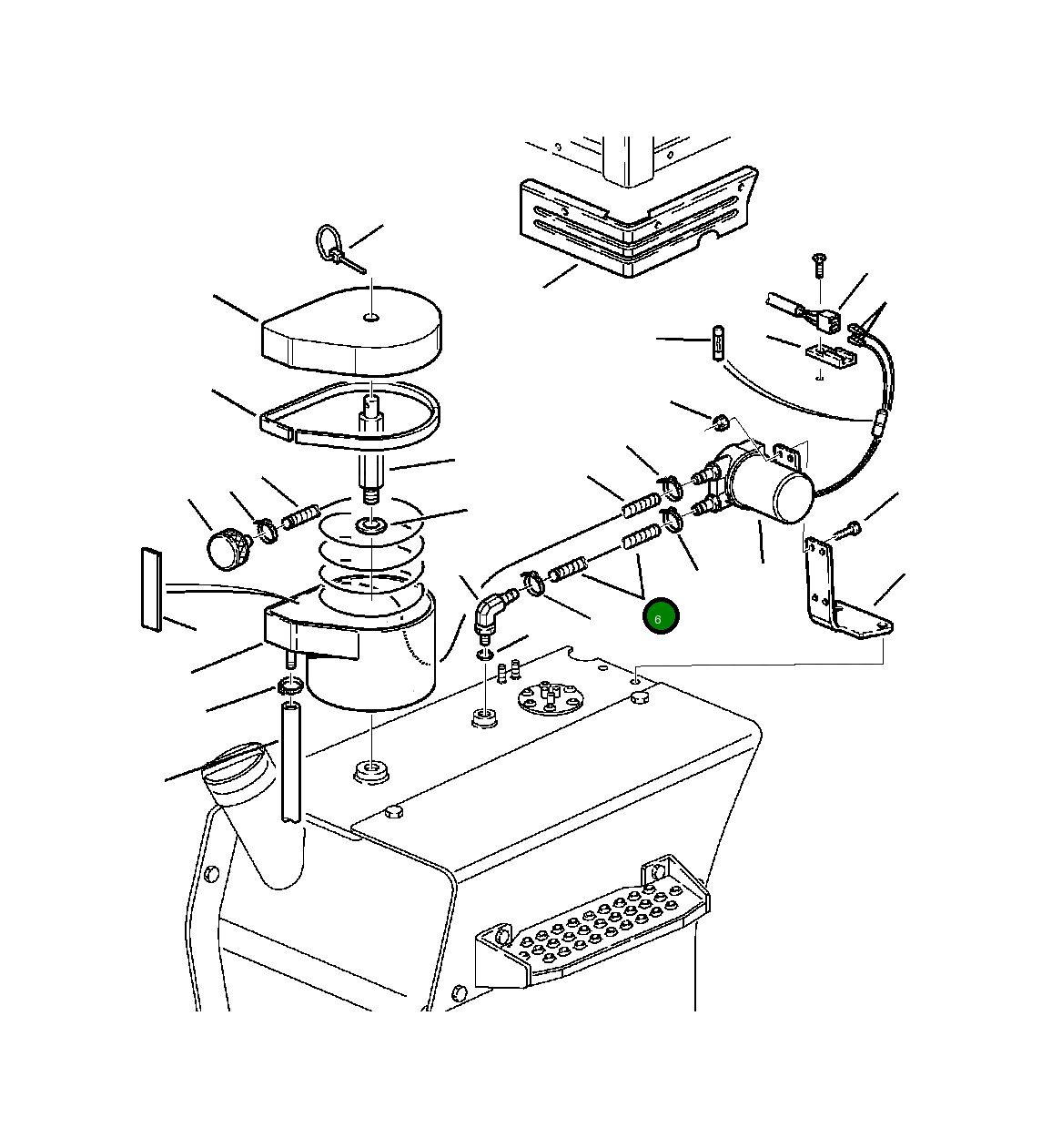 6