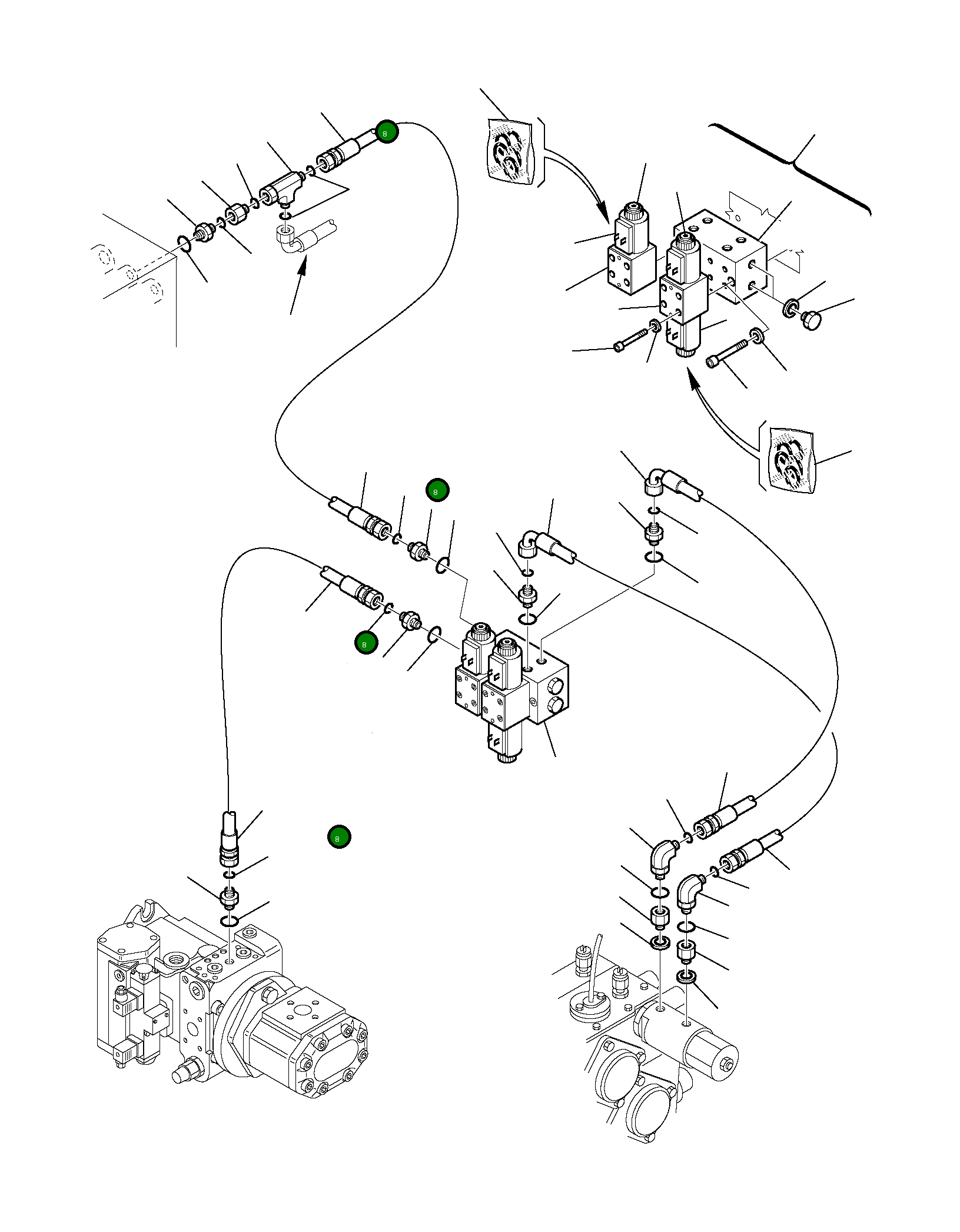 8

8

8

8