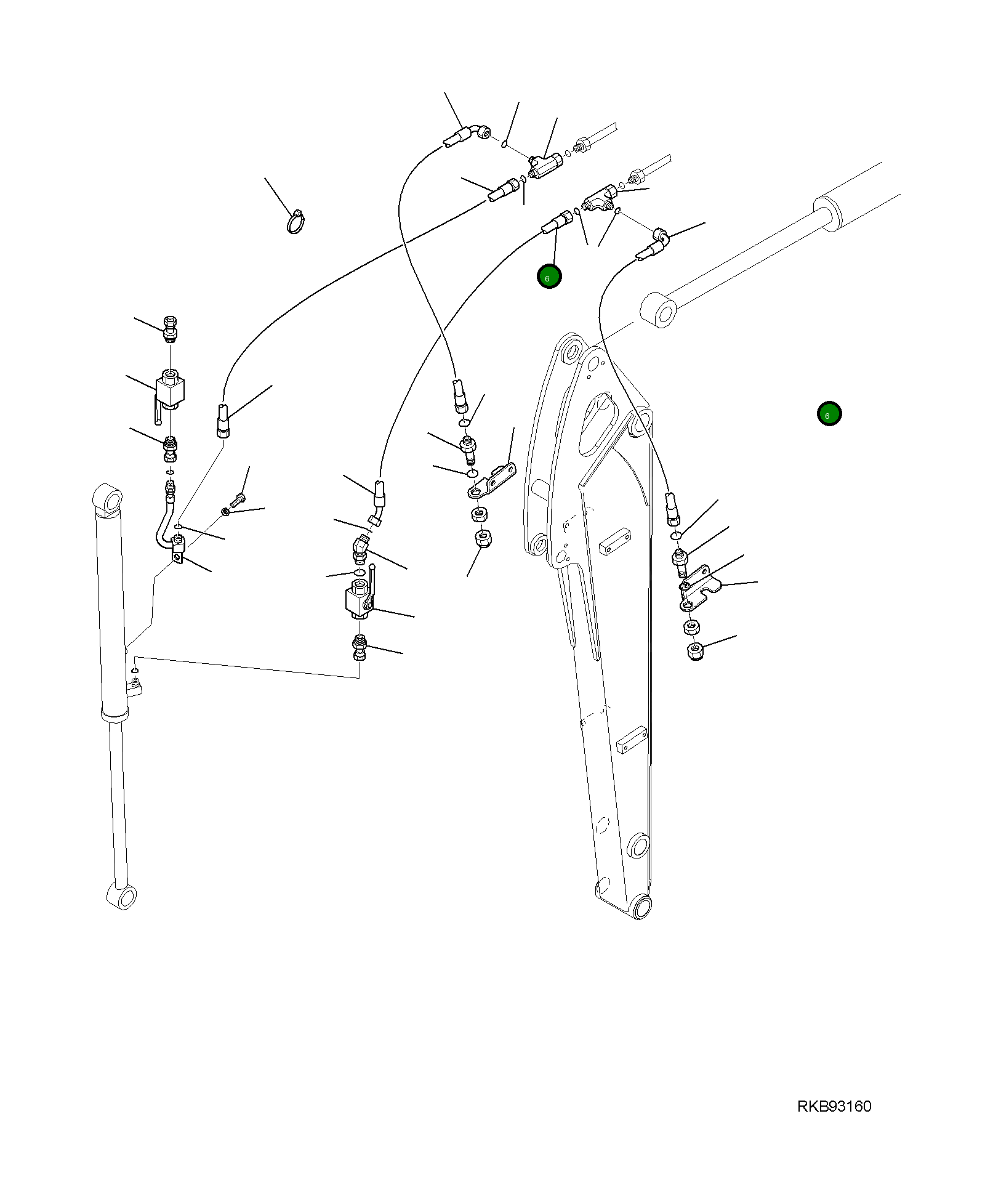 6

6

RKB93160