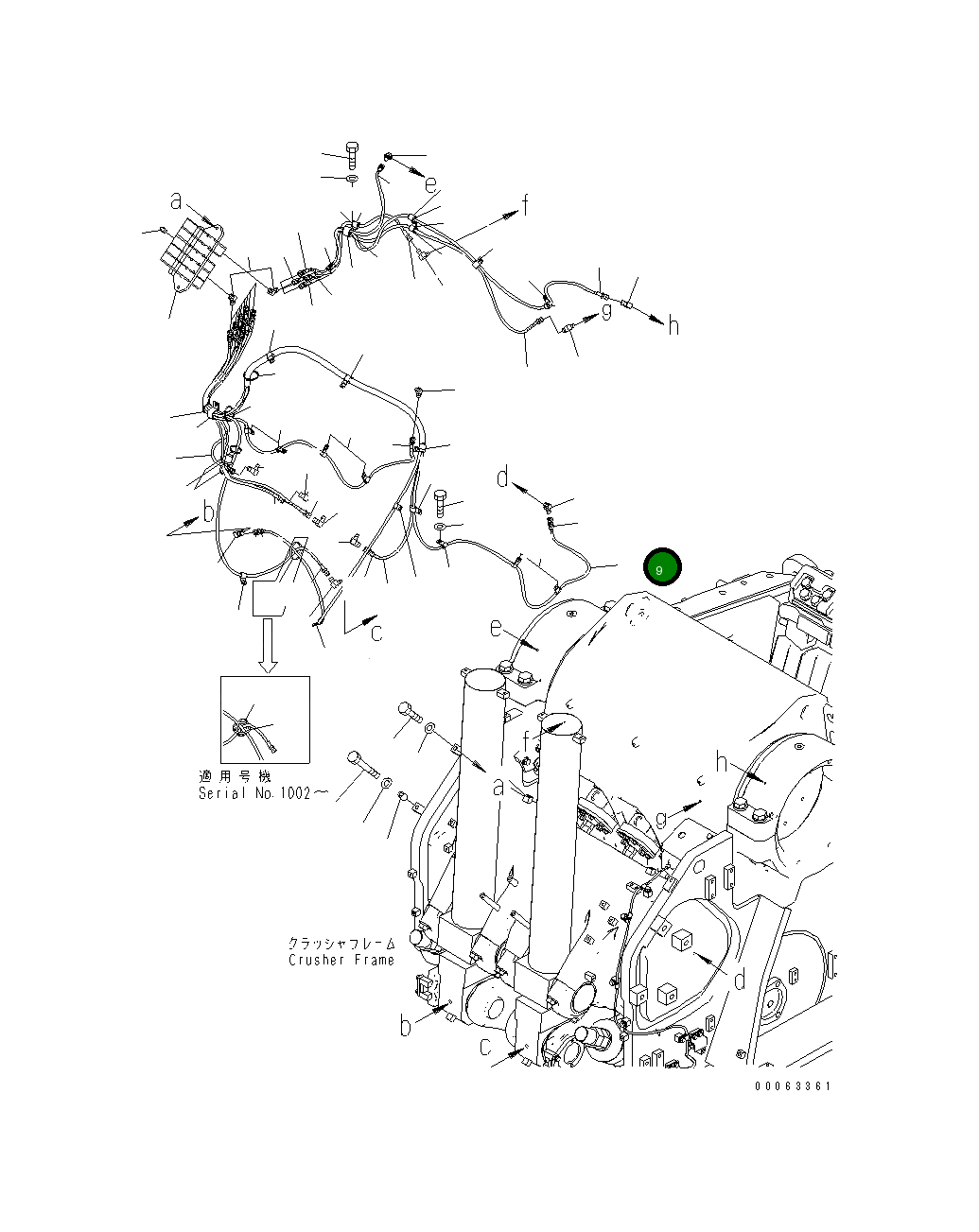 a
e
f
g
h
d
b
c
9
e
f
a
h
g
適用号機
Serial No.1002～
クラッシャフレーム
Crusher Frame
d
b
c
00063361