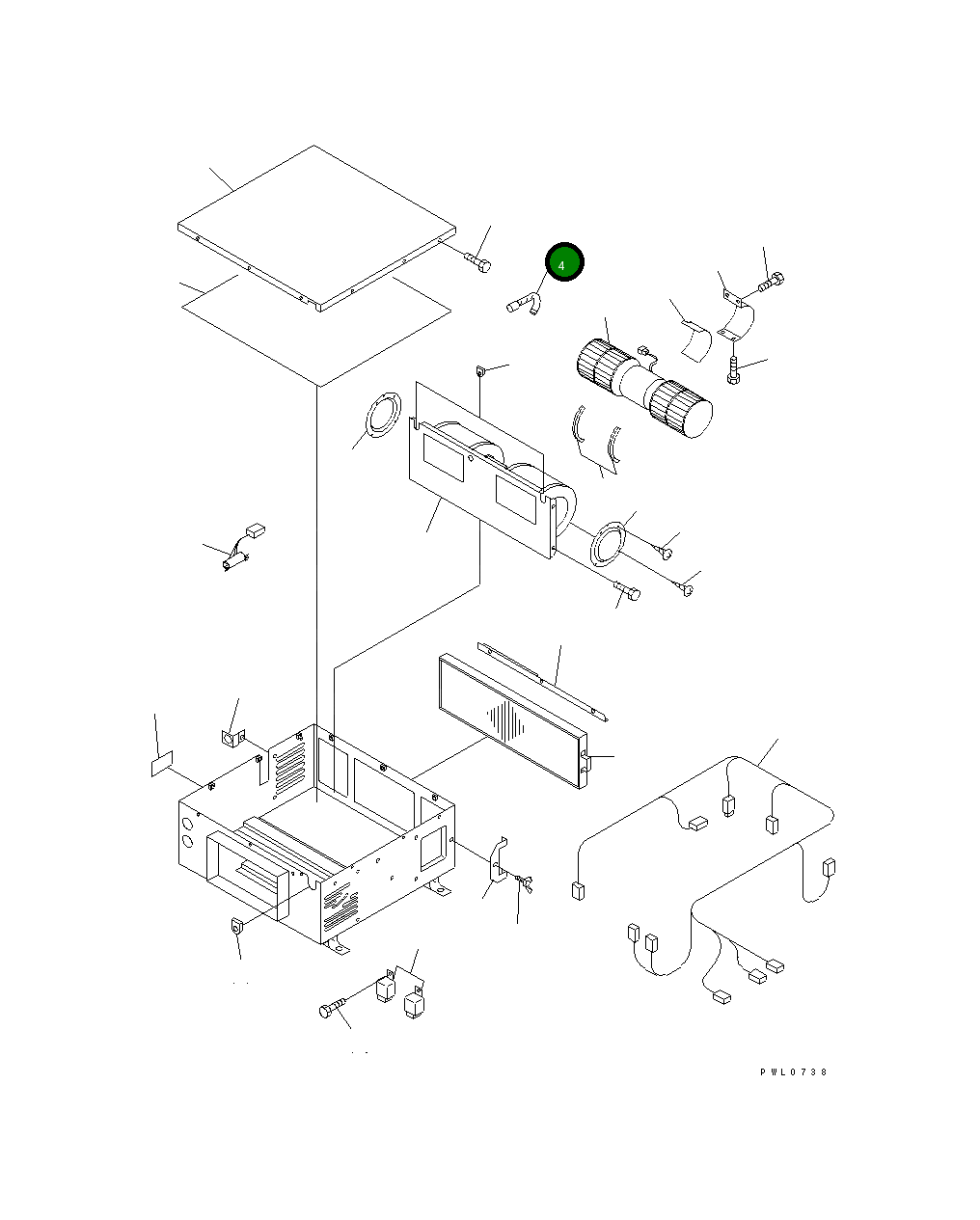 4

PWL0738