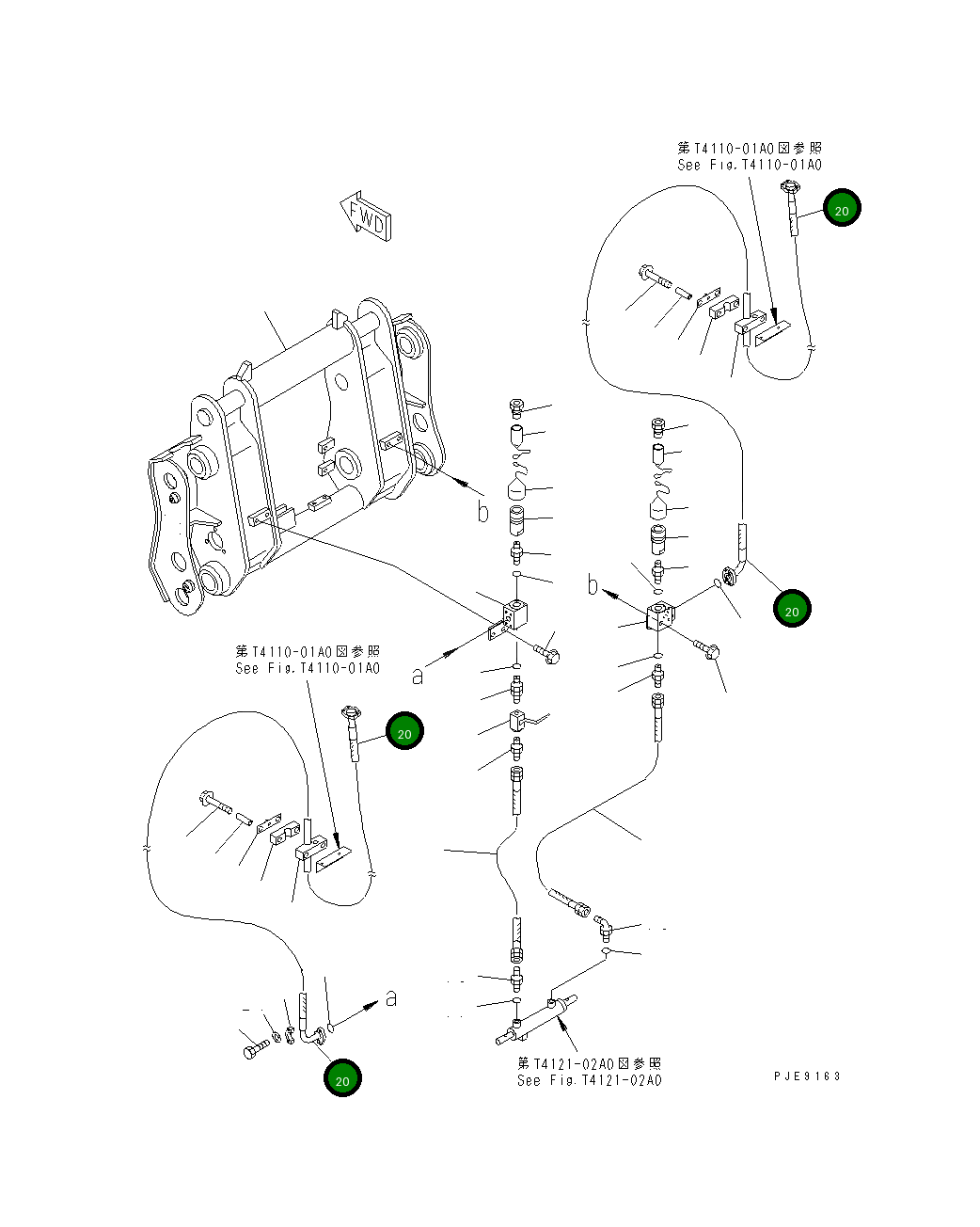 第T4110-01A0図参照
See Fig.T4110-01A0

20

FWD

b

b

20

第T4110-01A0図参照
See Fig.T4110-01A0

a

20

a

20

第T4121-02A0図参照
See Fig.T4121-02A0

PJE9163