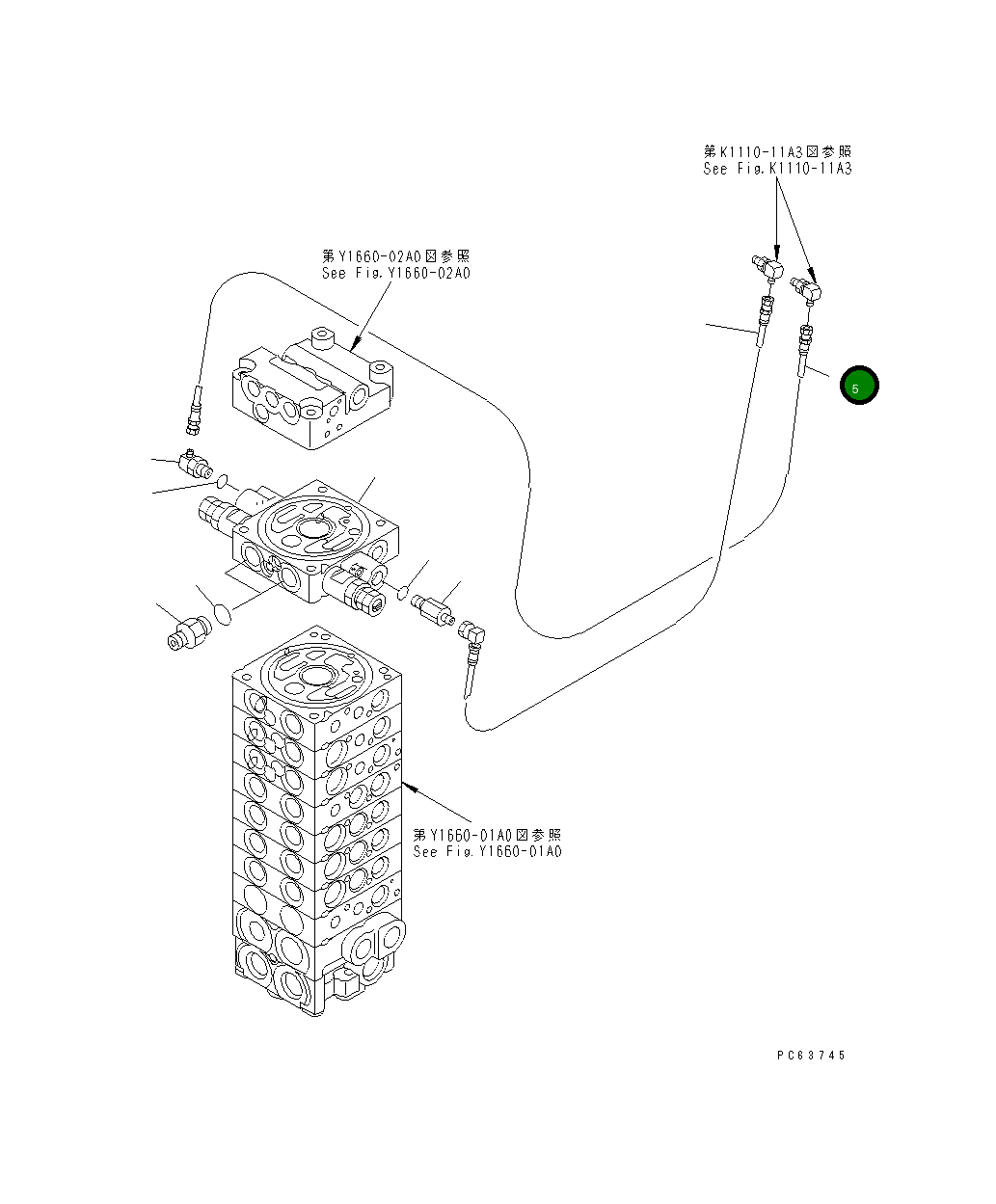 第K1110-11A3図参照
See Fig.K1110-11A3

第Y1660-02A0図参照
See Fig.Y1660-02A0

5

第Y1660-01A0図参照
See Fig.Y1660-01A0

PC63745