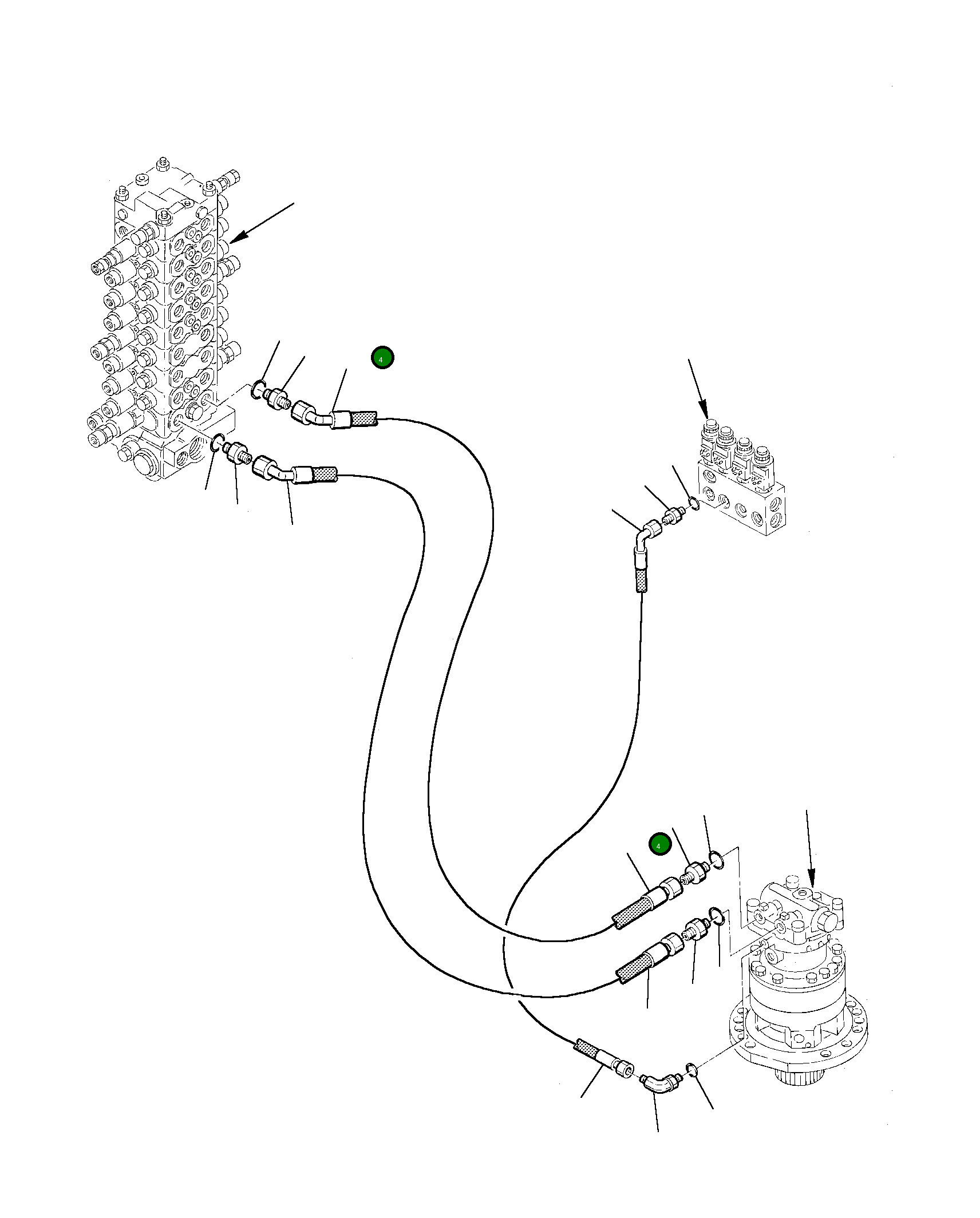 4

4