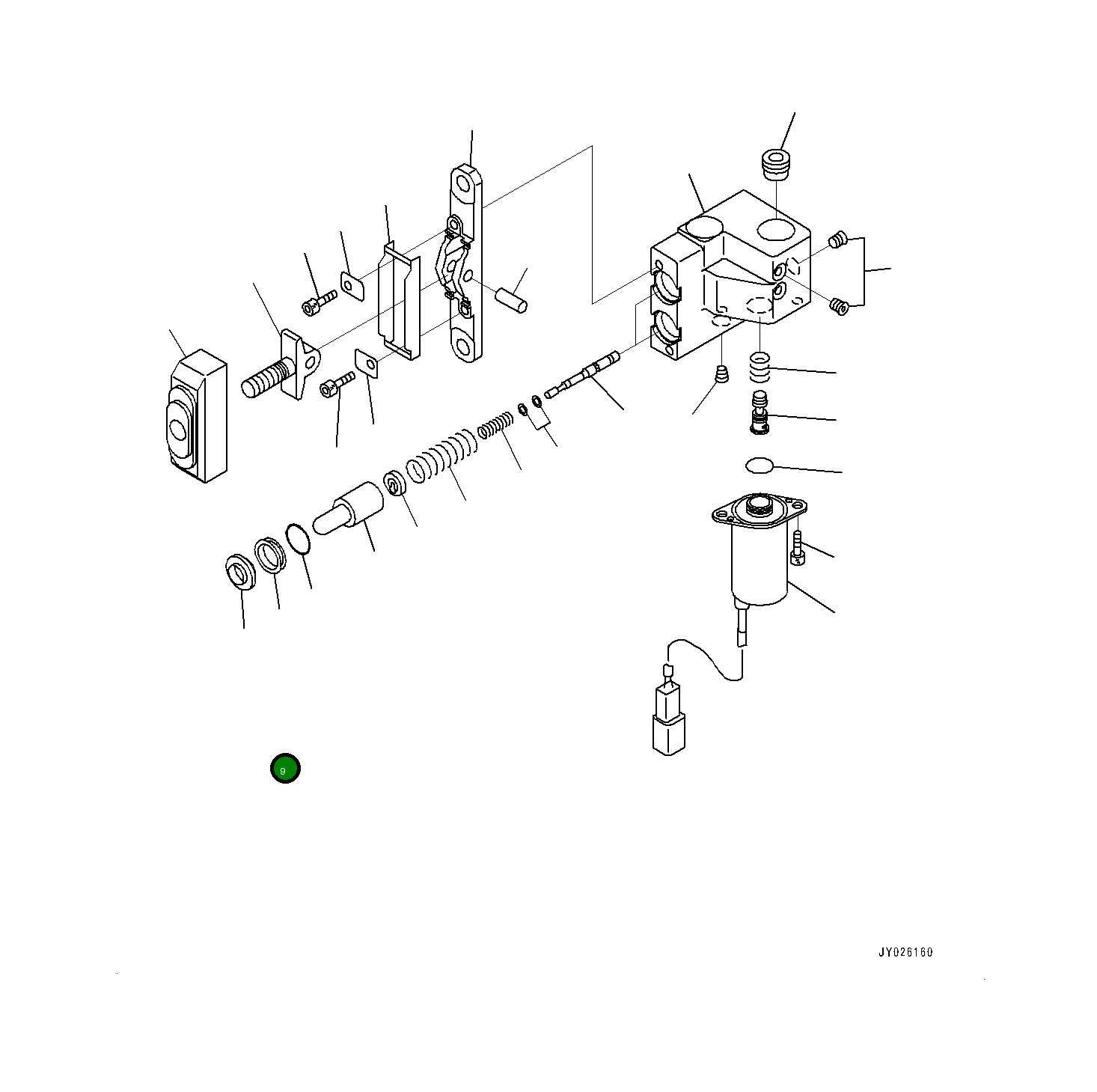 9

JY026160