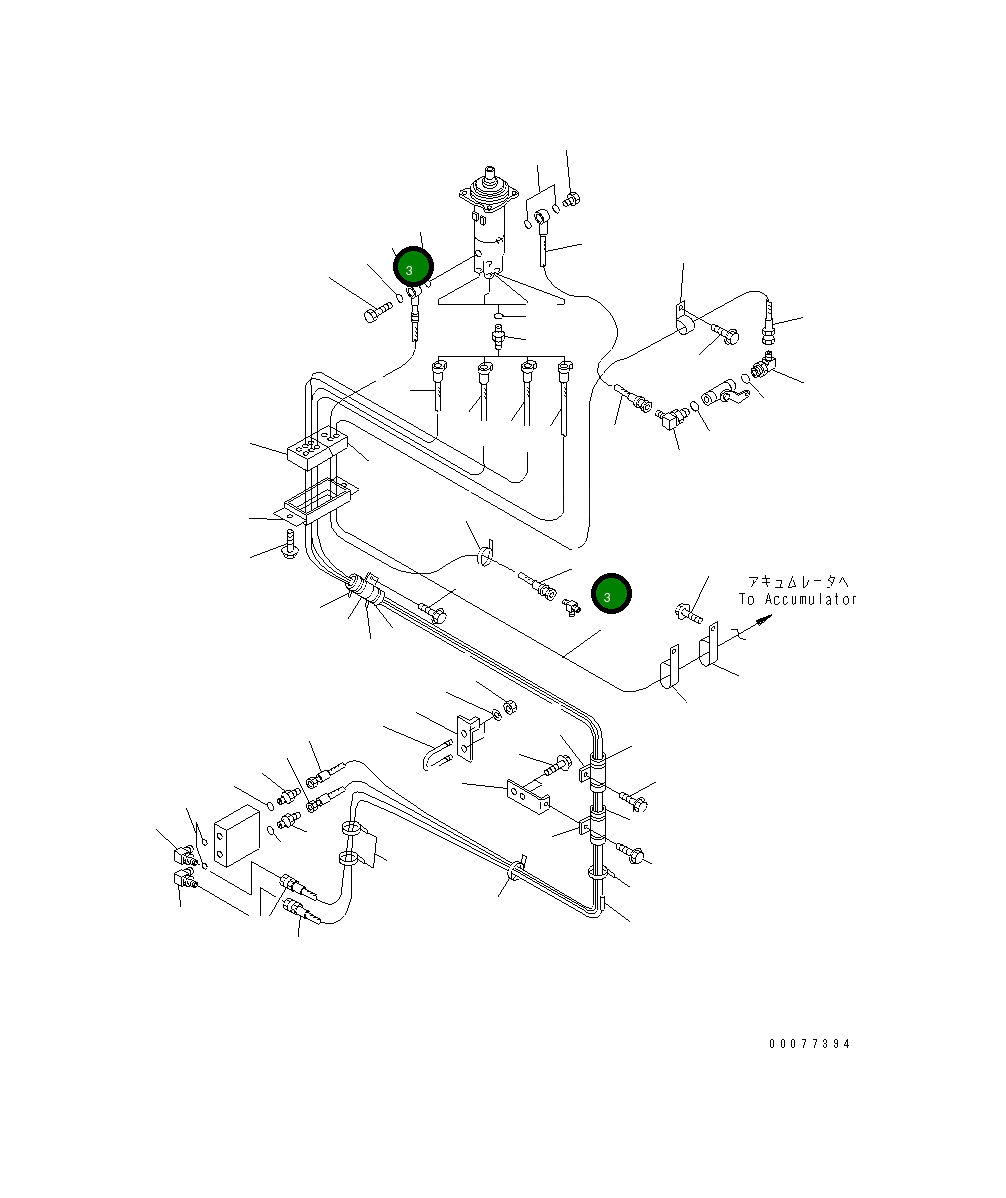 3

3

アキュムレータへ
To Accumulator

00077394