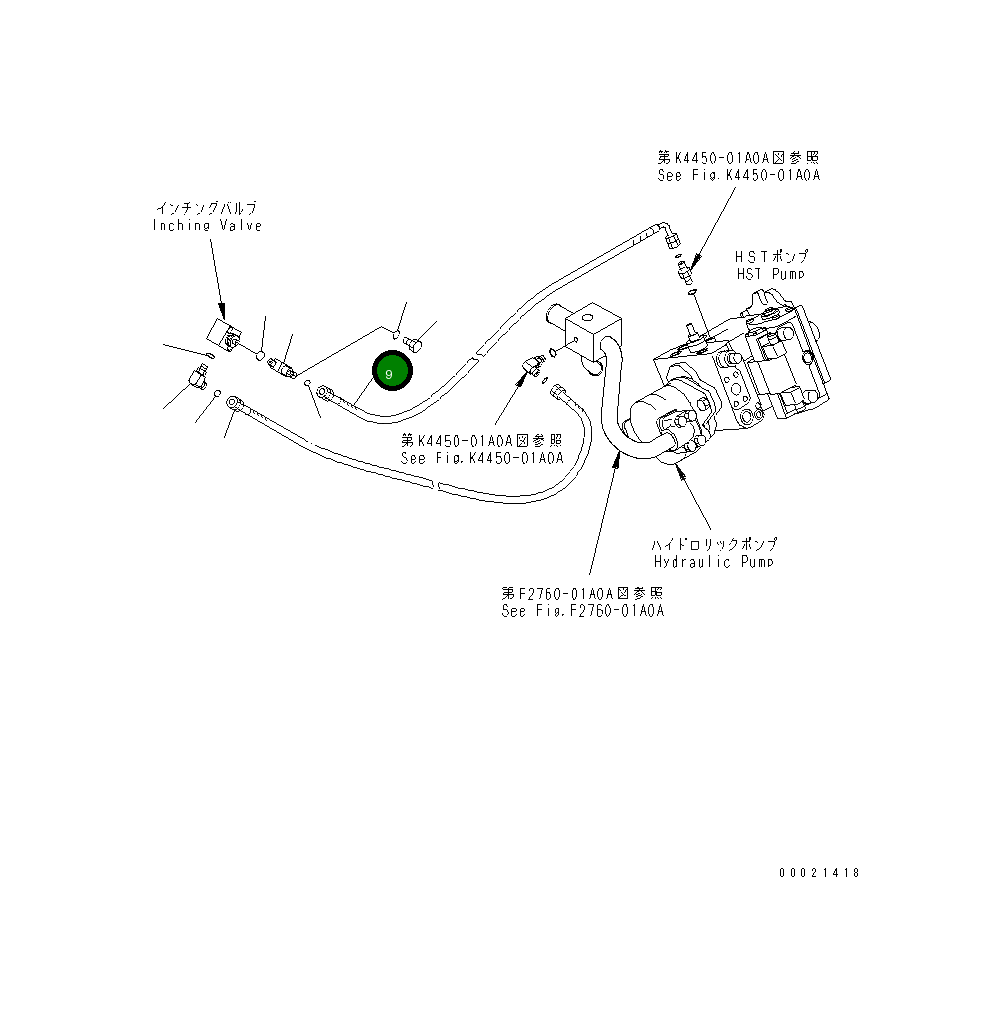 第K4450-01A0A図参照
See Fig.K4450-01A0A

インチングバルブ
Inching Valve

HSTポンプ
HST Pump

9

第K4450-01A0A図参照
See Fig.K4450-01A0A

ハイドロリックポンプ
Hydraulic Pump

第F2760-01A0A図参照
See Fig.F2760-01A0A

00021418