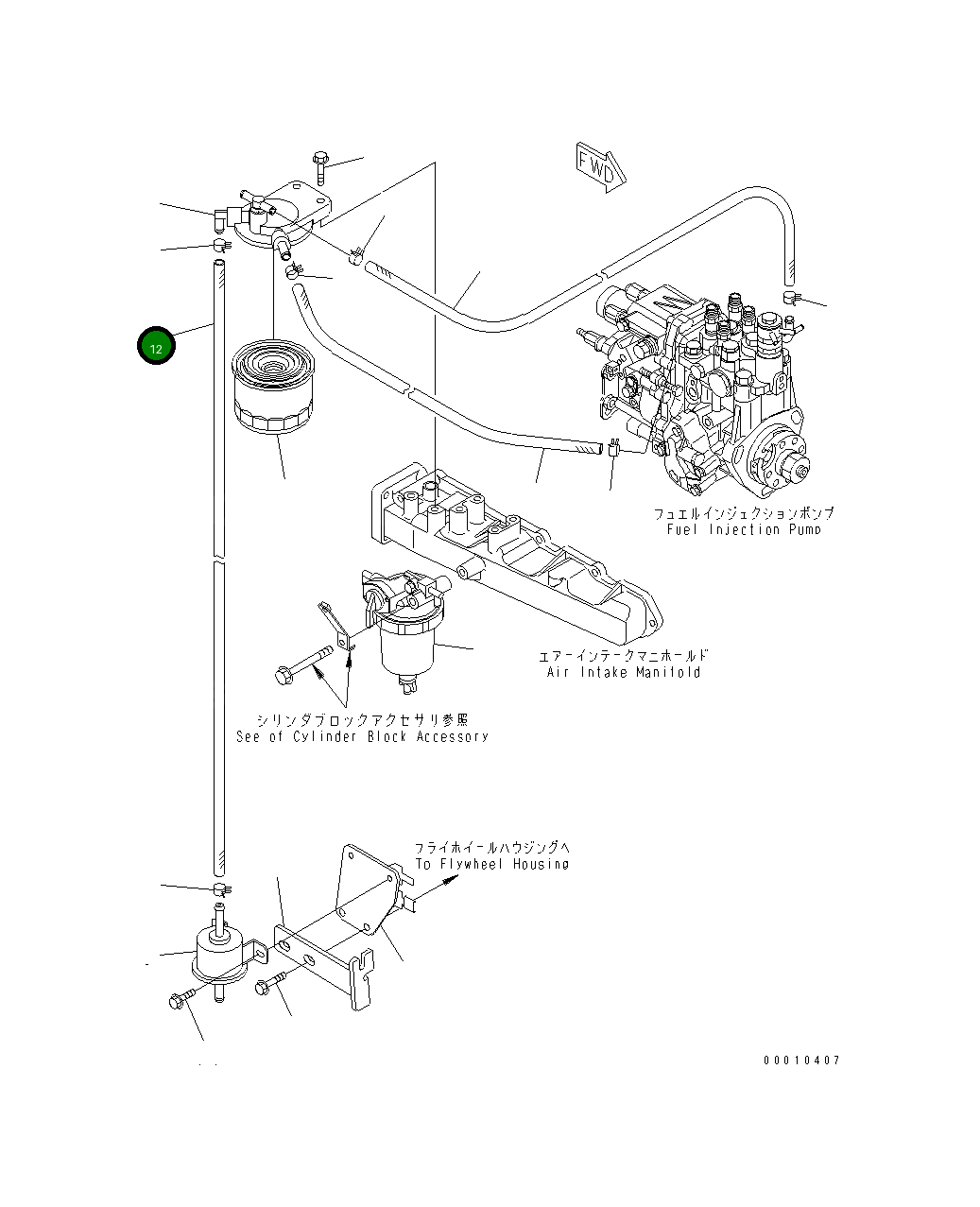 FWD

12

フュエルインジェクションポンプ
Fuel Injection Pump

エアーインテークマニホールド
Air Intake Manifold

シリンダブロックアクセサリ参照
See of Cylinder Block Accessory

フライホイールハウジングへ
To Flywheel Housing

00010407