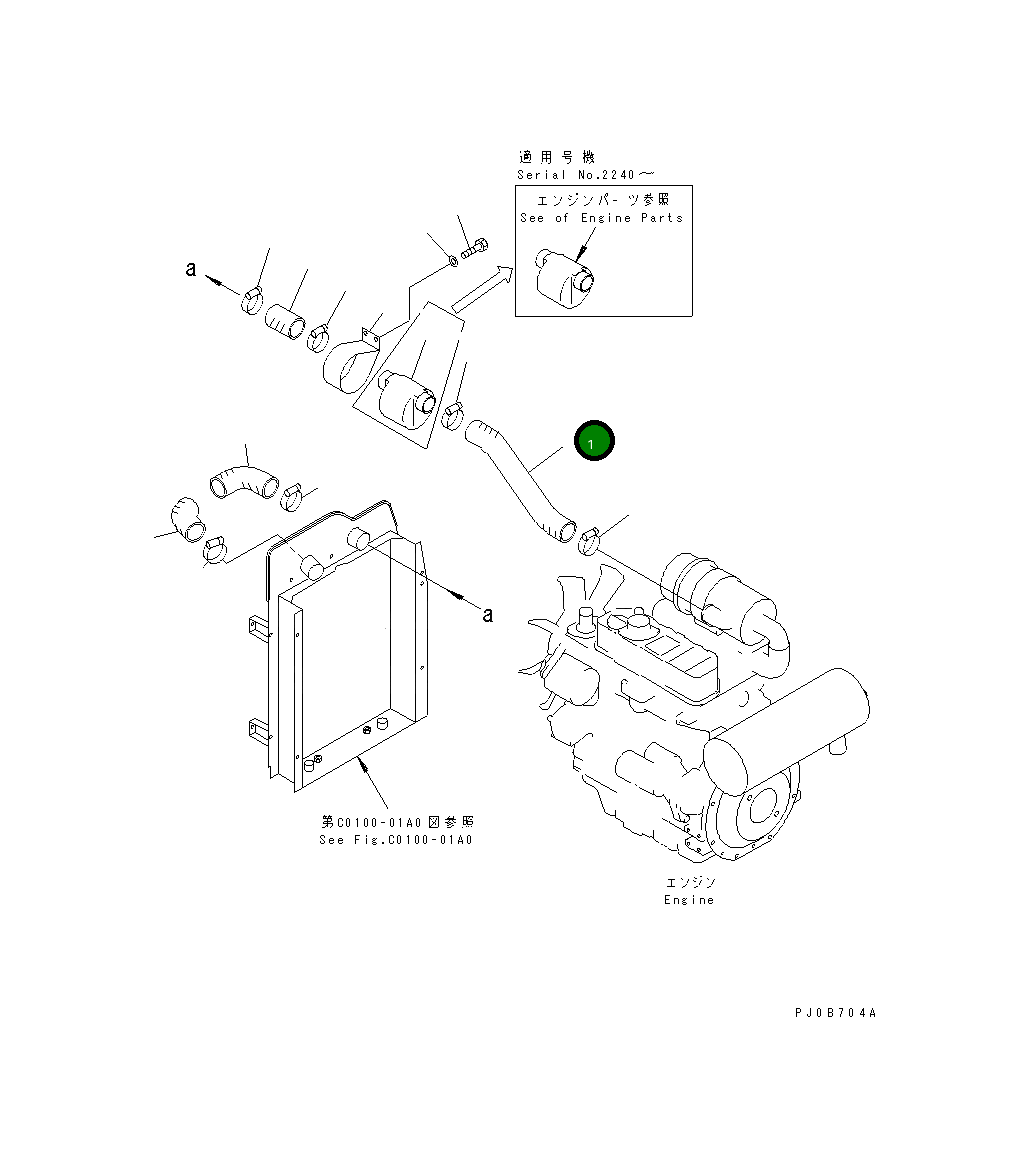 適用号機
Serial No.2240～

エンジンパーツ参照
See of Engine Parts

a

1

a

第C0100-01A0図参照
See Fig.C0100-01A0

エンジン
Engine

PJ0B704A