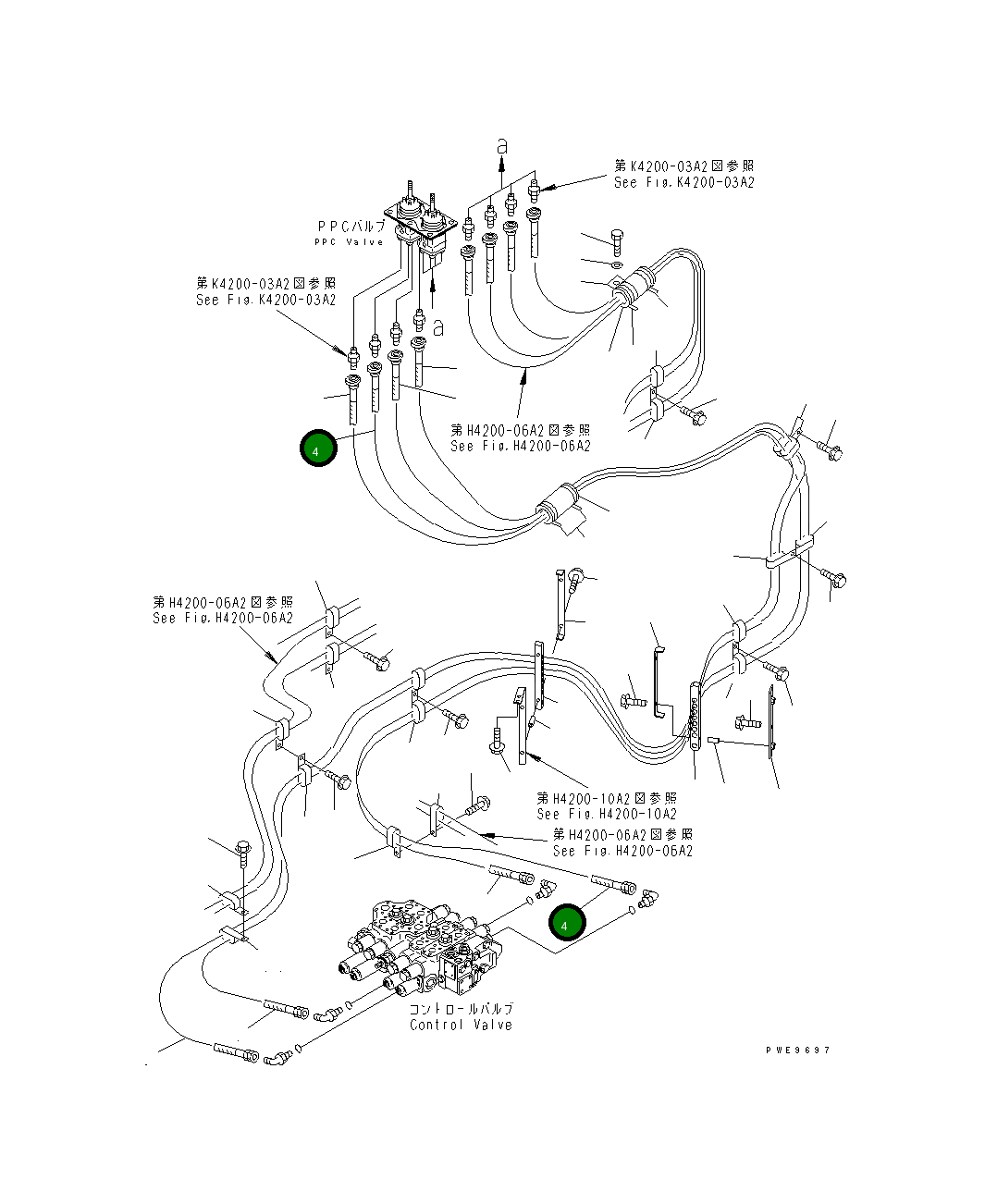 a

第K4200-03A2図参照
See Fig.K4200-03A2

PPCバルブ
PPC Valve

第K4200-03A2図参照
See Fig.K4200-03A2

a

第H4200-06A2図参照
See Fig.H4200-06A2

4

第H4200-06A2図参照
See Fig.H4200-06A2

第H4200-10A2図参照
See Fig.H4200-10A2

第H4200-06A2図参照
See Fig.H4200-06A2

4

コントロールバルブ
Control Valve

PWE9697