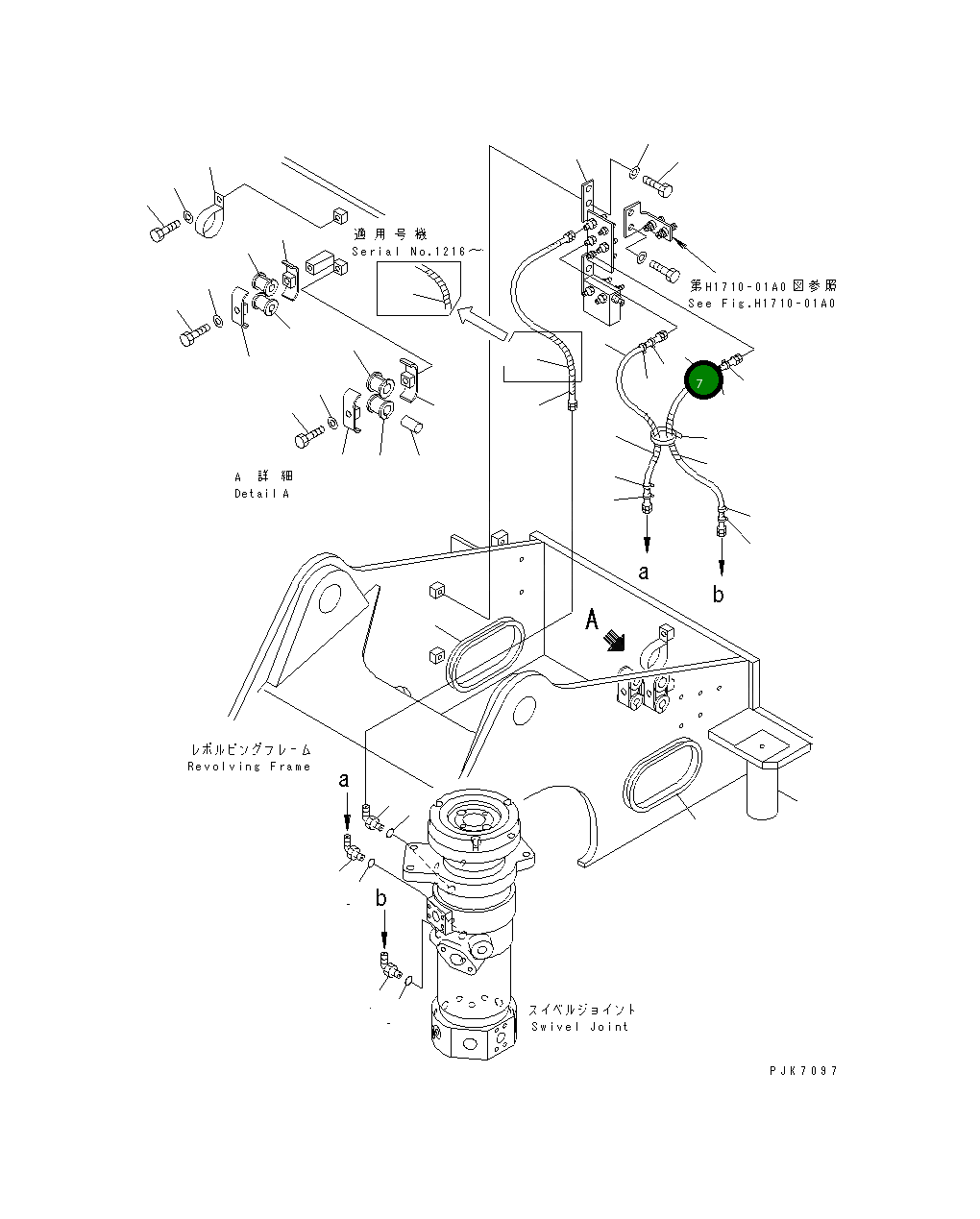 適用号機
Serial No.1216～

第H1710-01A0図参照
See Fig.H1710-01A0

7

A 詳細
Detail A

a

b

A

レボルビングフレーム
Revolving Frame

a

b

スイベルジョイント
Swivel Joint

PJK7097