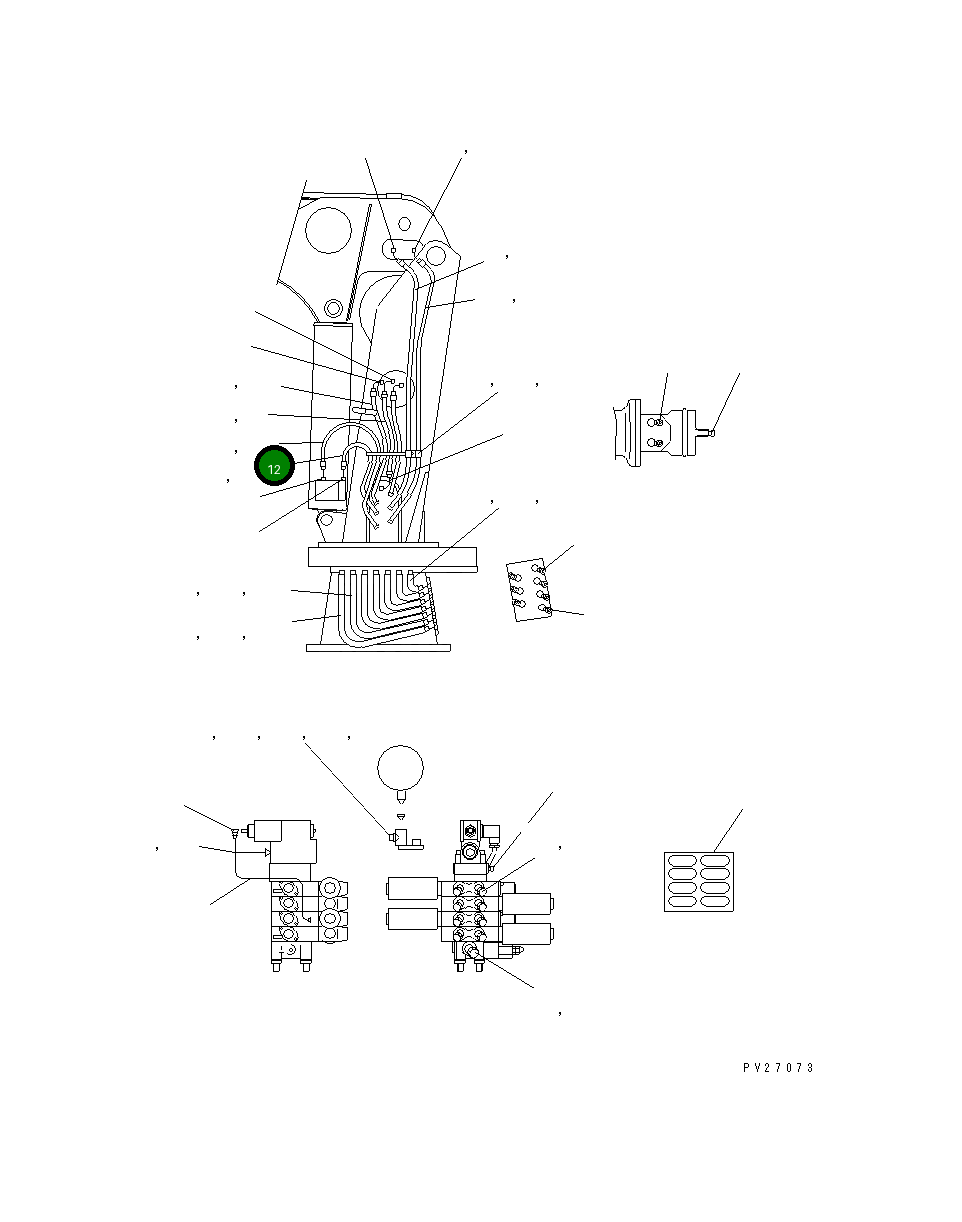 12

PV27073