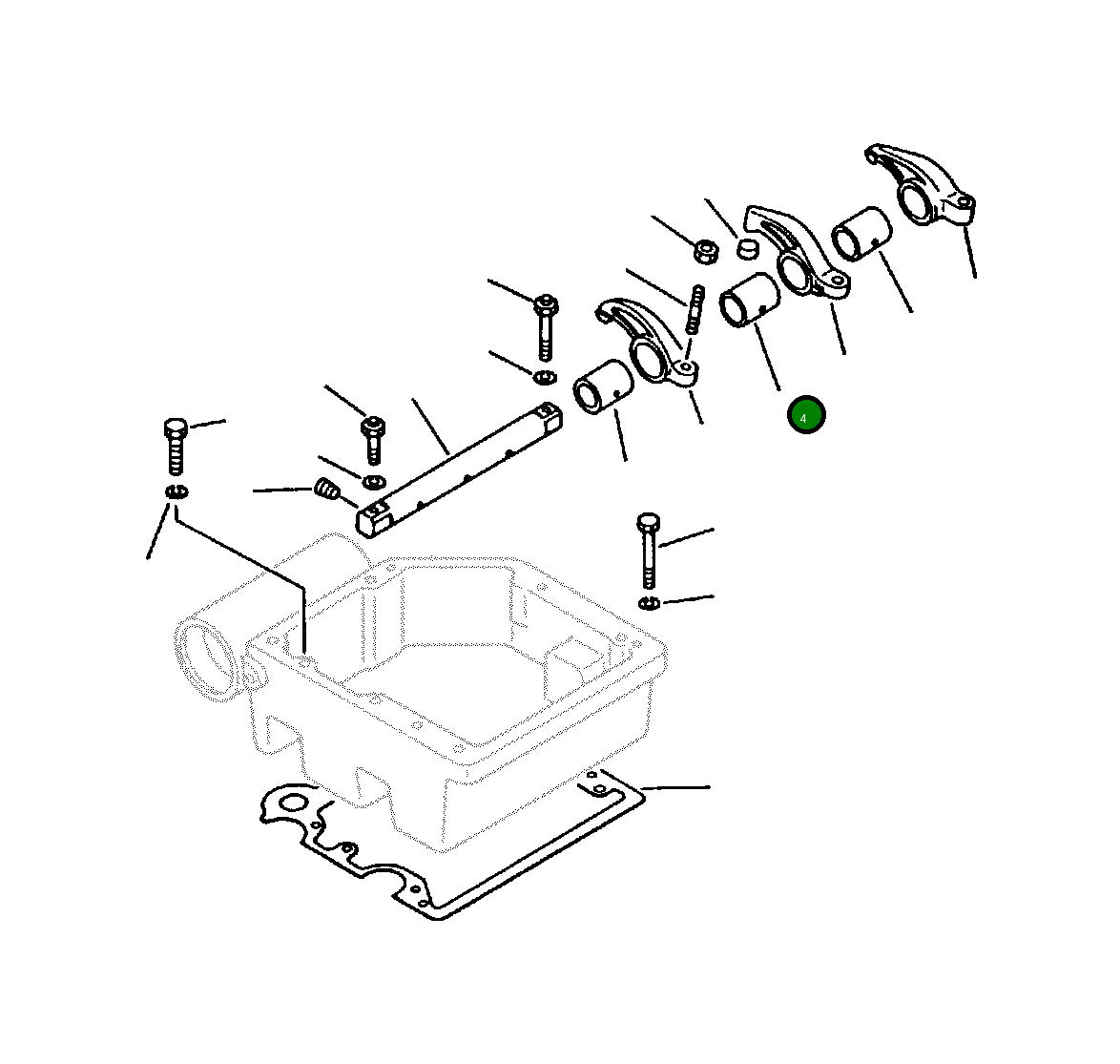 4