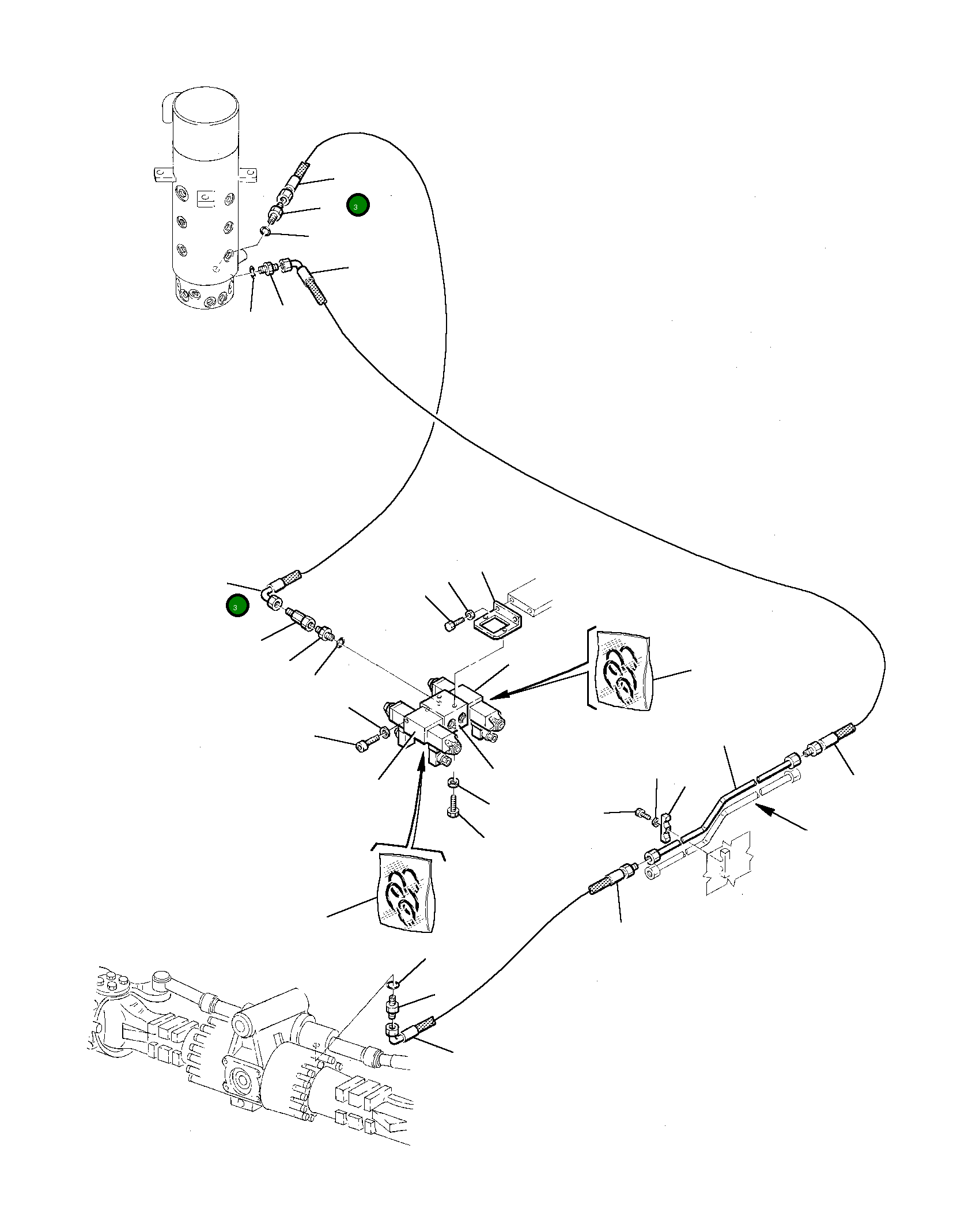 3

3