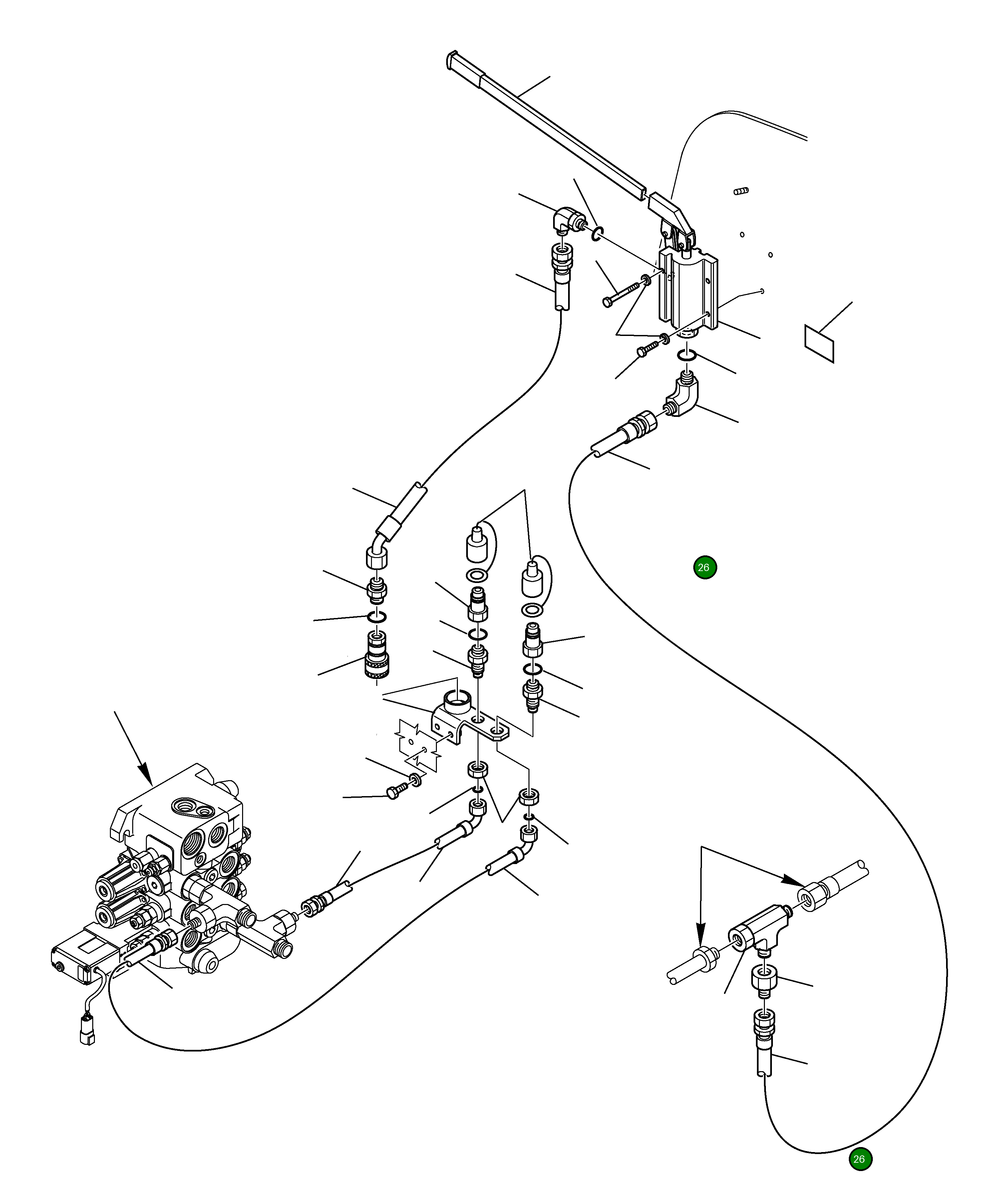 26

26