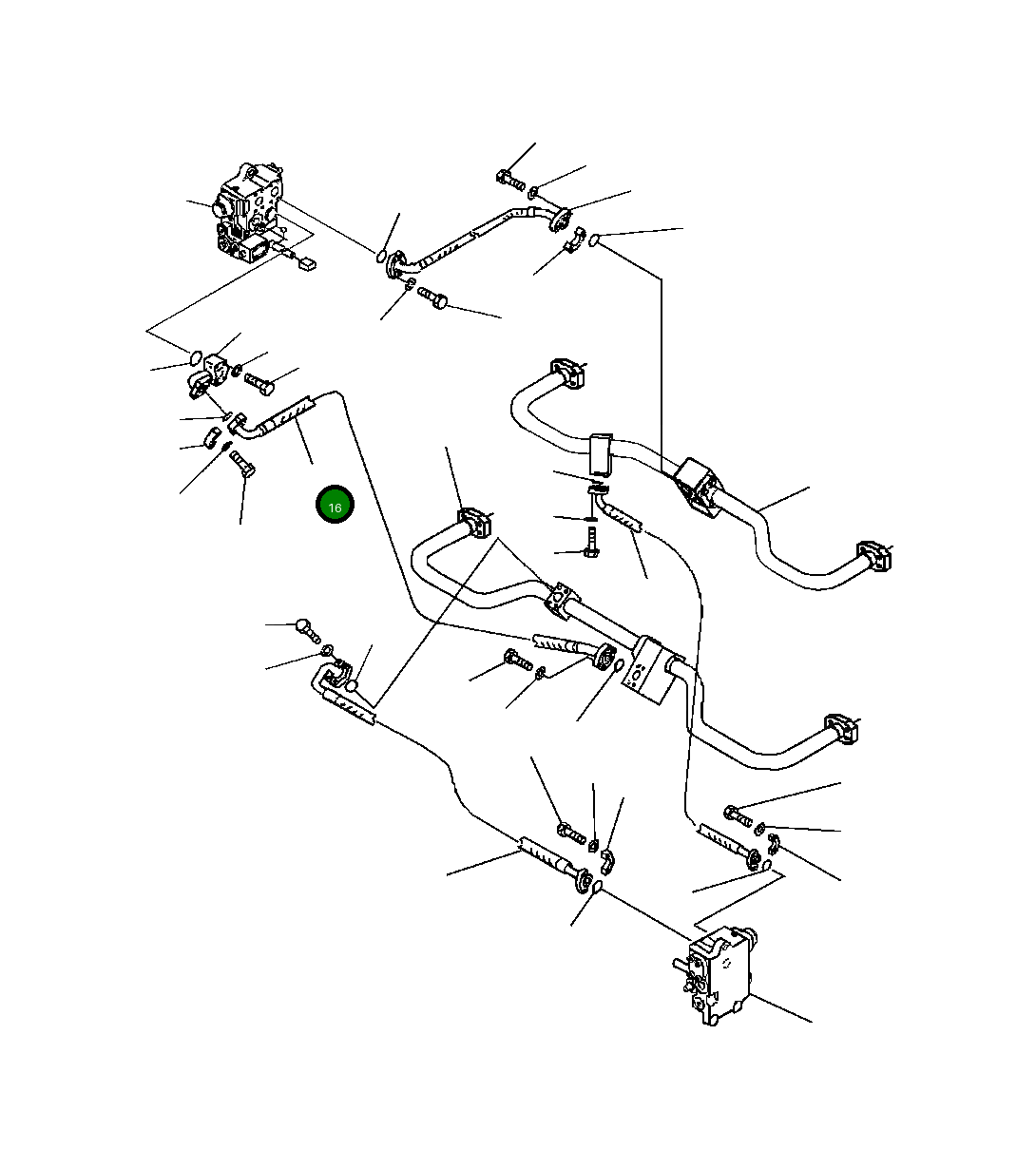 16