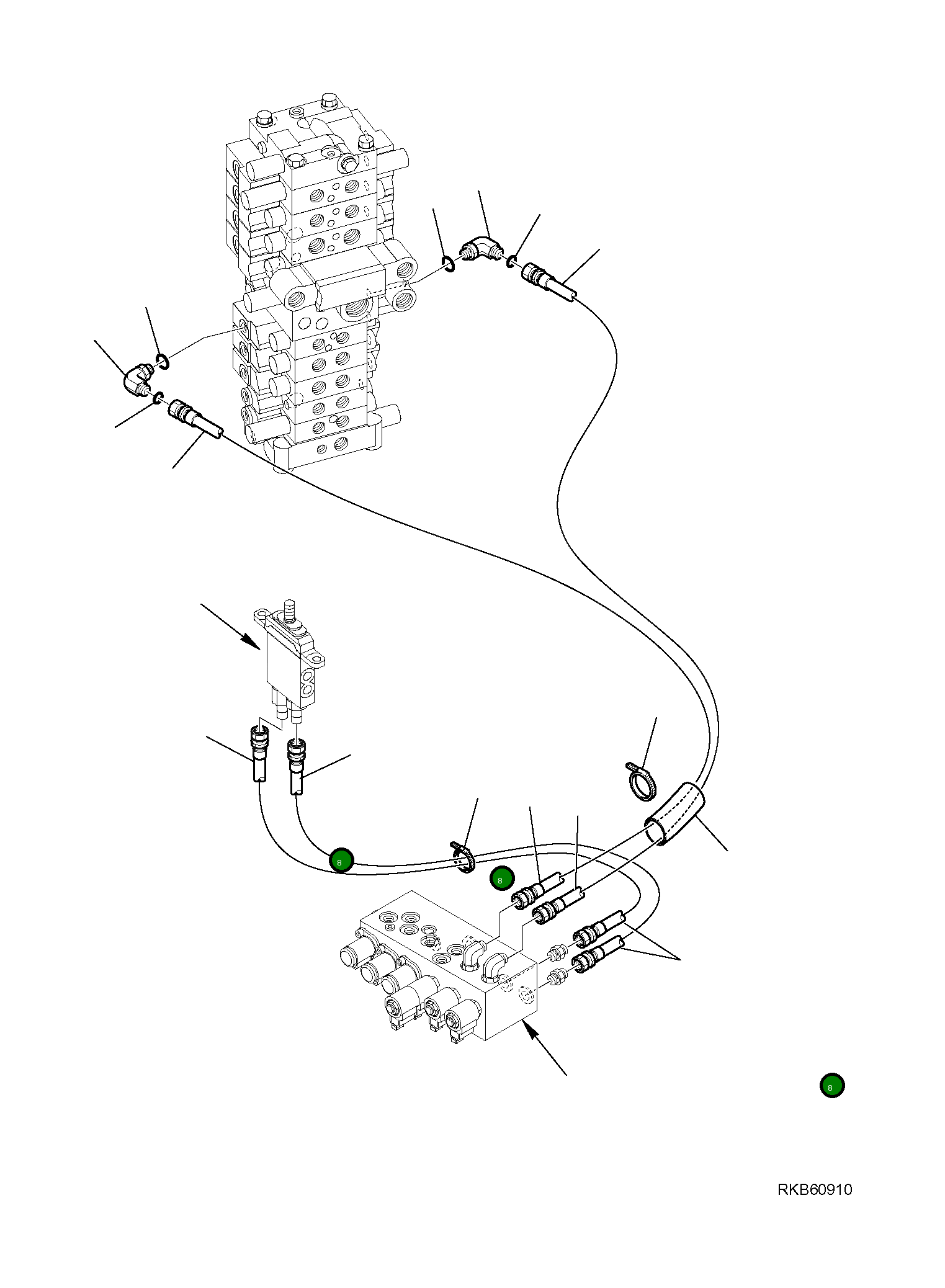 8

8

8

RKB60910