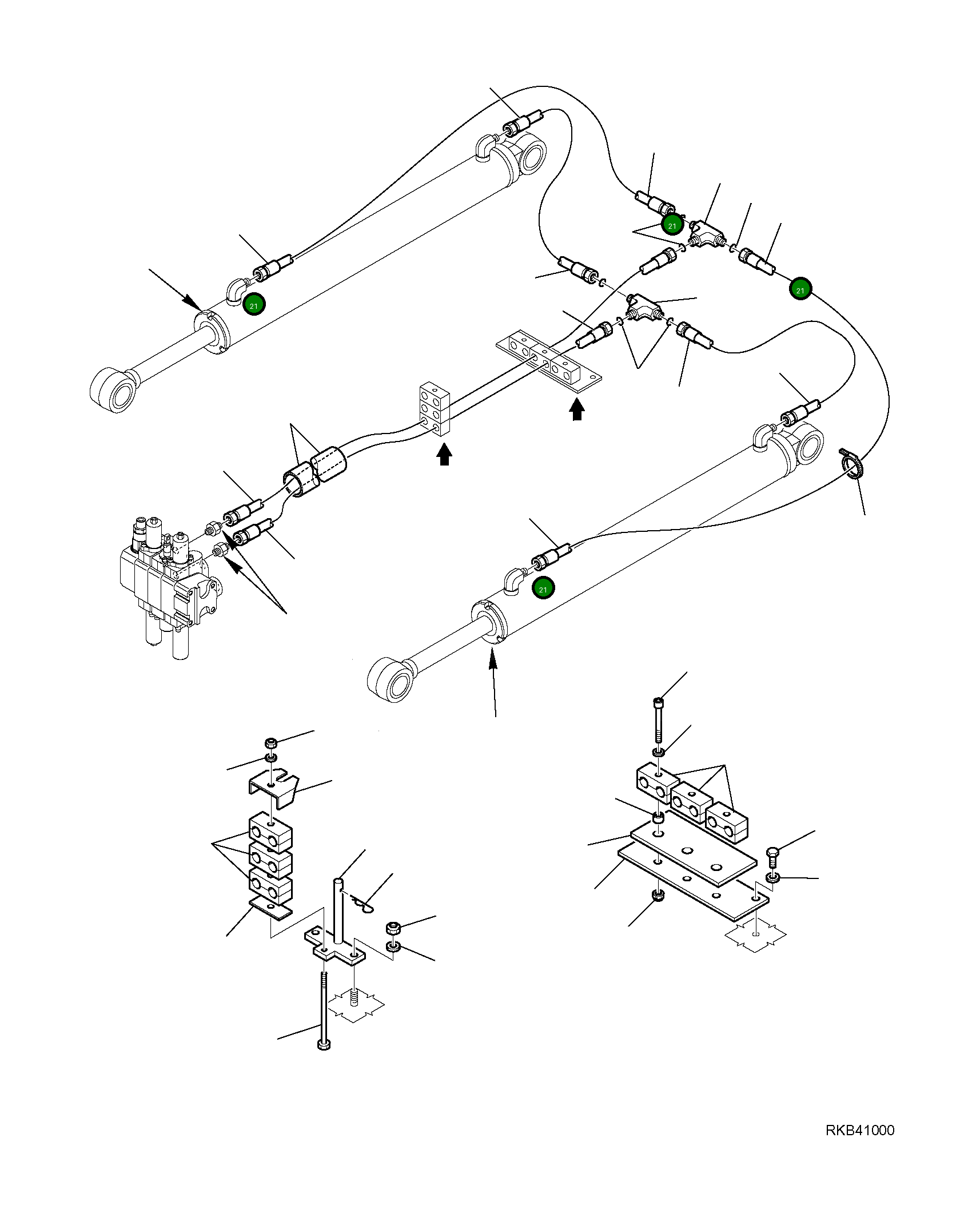 21

21

21

21

RKB41000