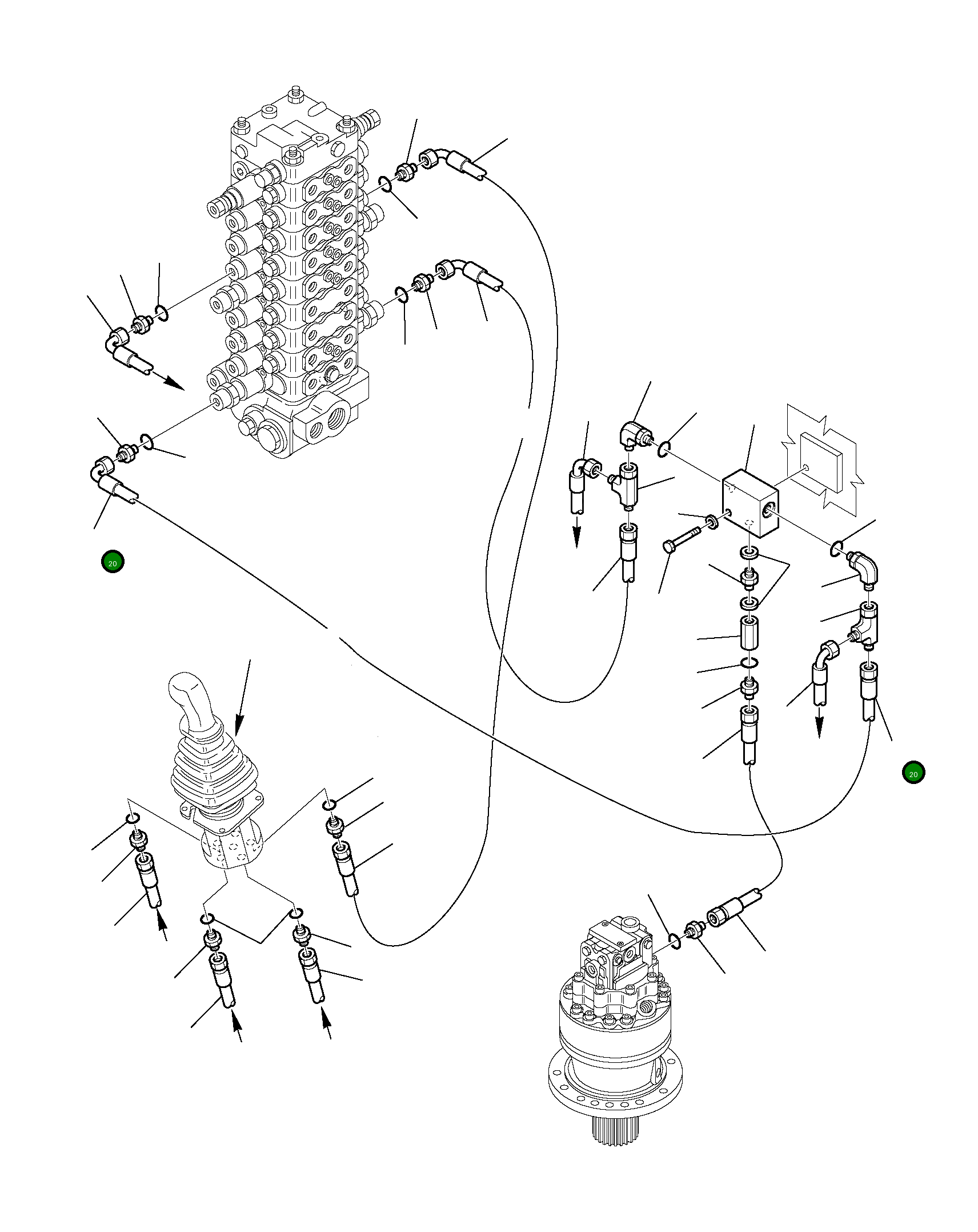 20

20