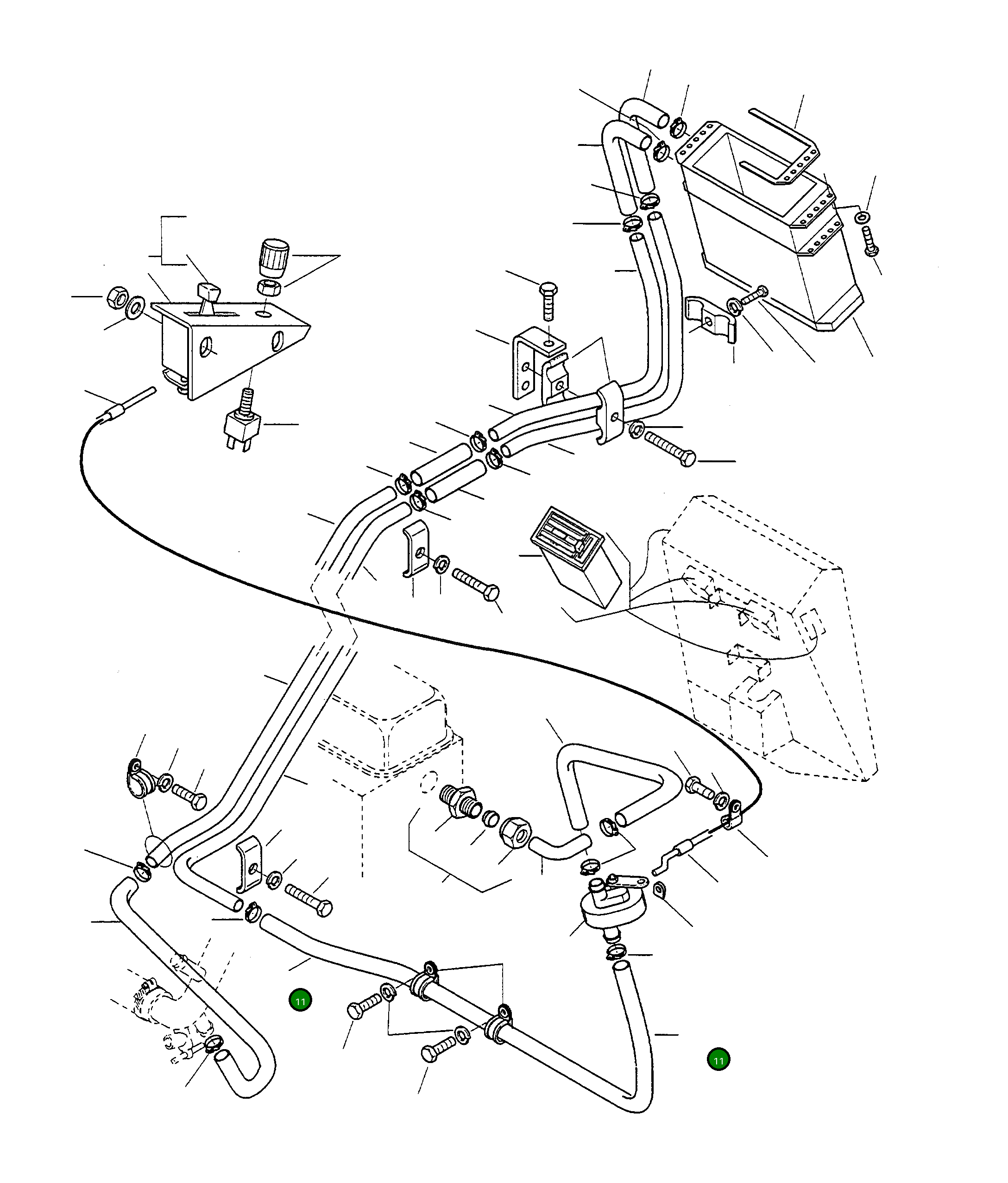 11

11