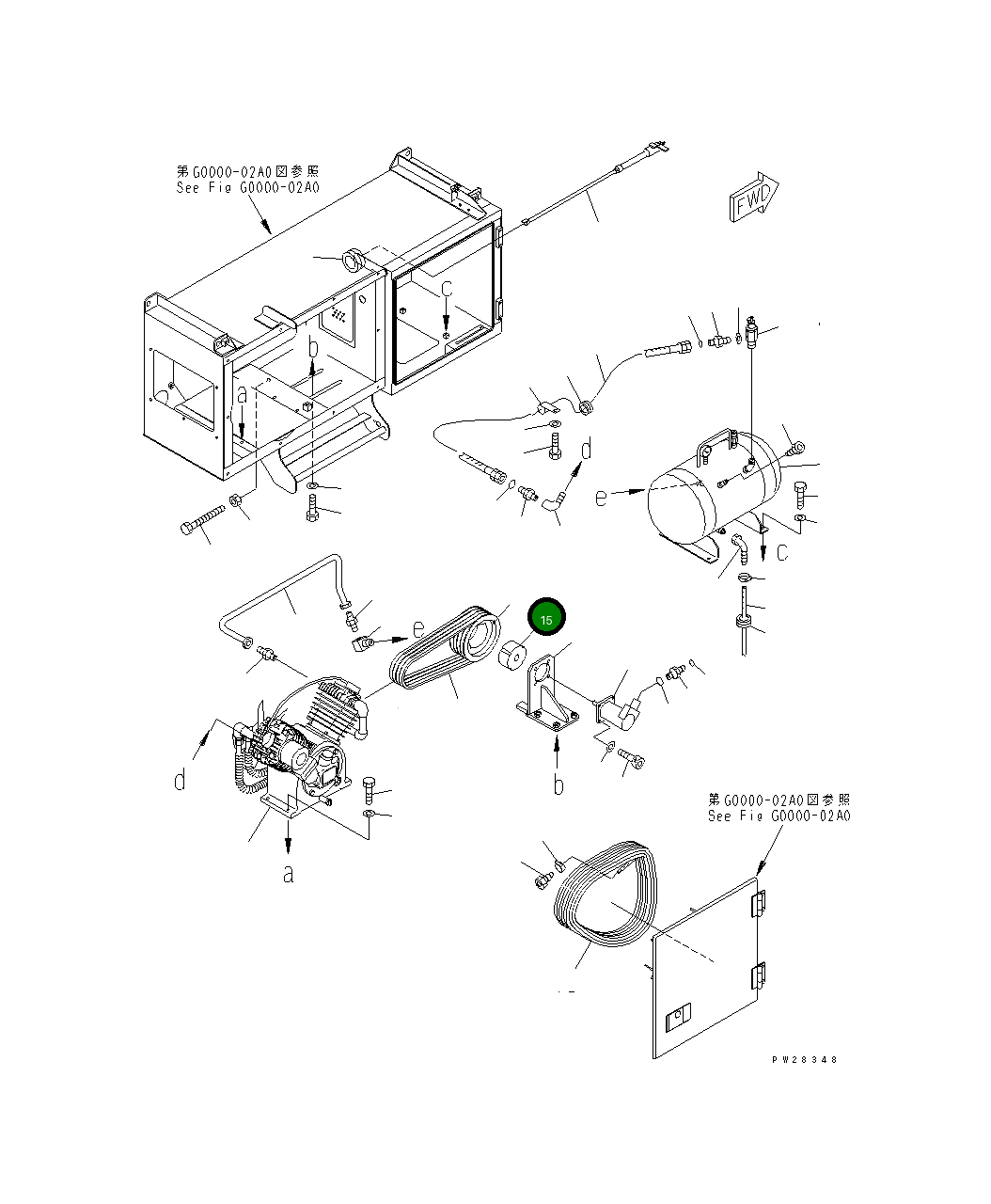 第G0000-02A0図参照
See Fig G0000-02A0

FWD

c

b

a

d

e

c

e

15

d

b

a

第G0000-02A0図参照
See Fig G0000-02A0

PW28348