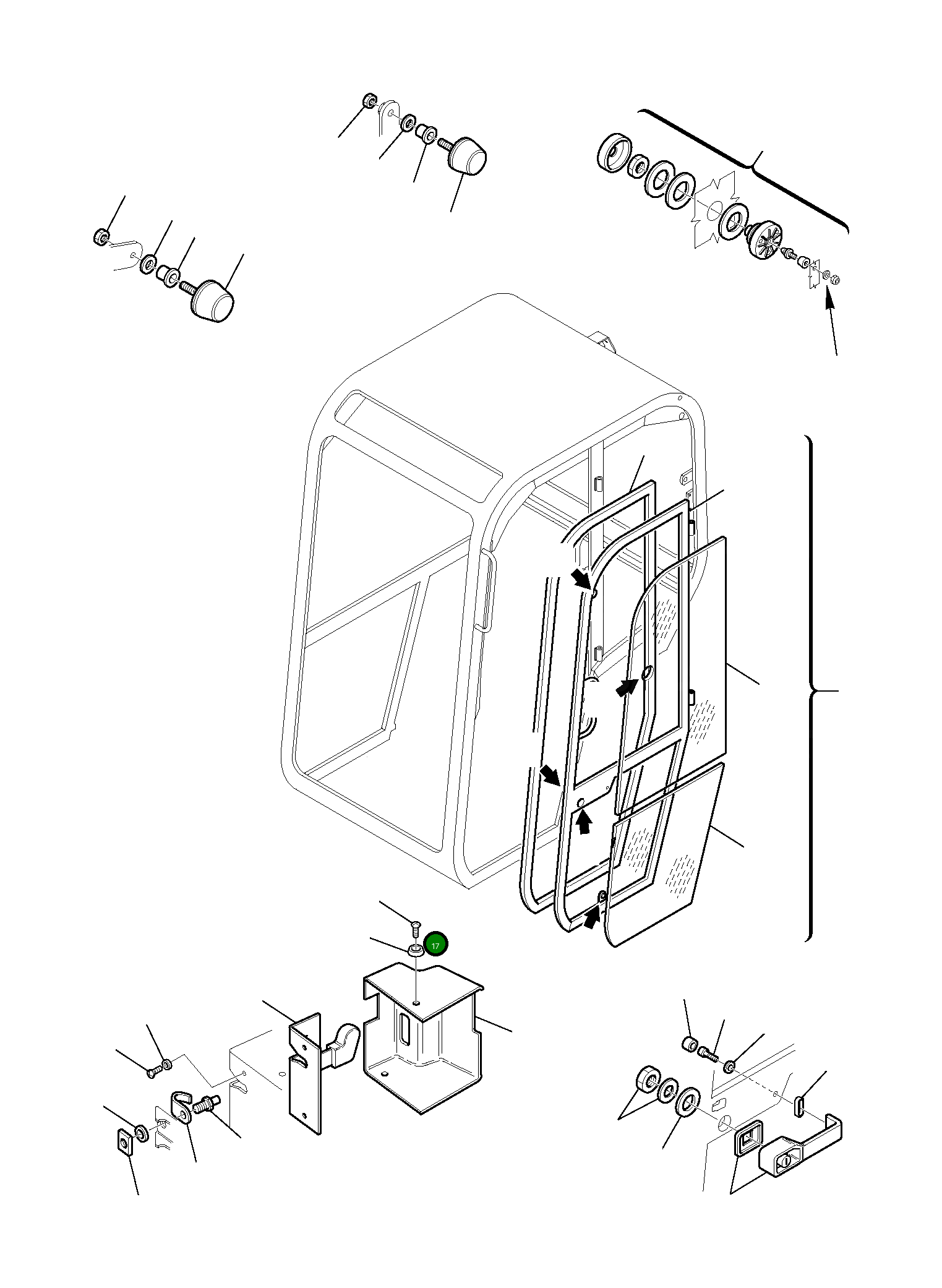 17