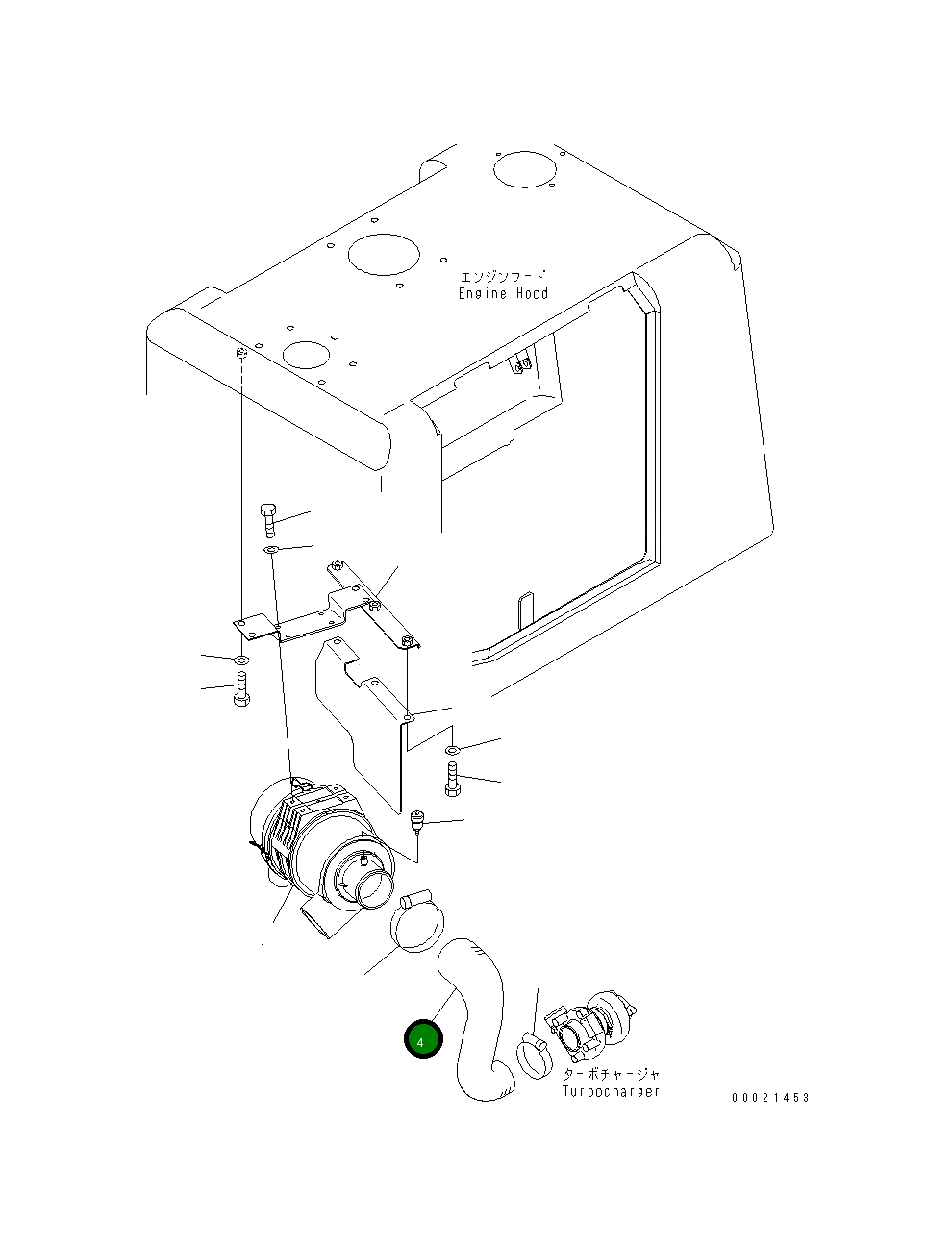 エンジンフード
Engine Hood

4

ターボチャージャ
Turbocharger

00021453