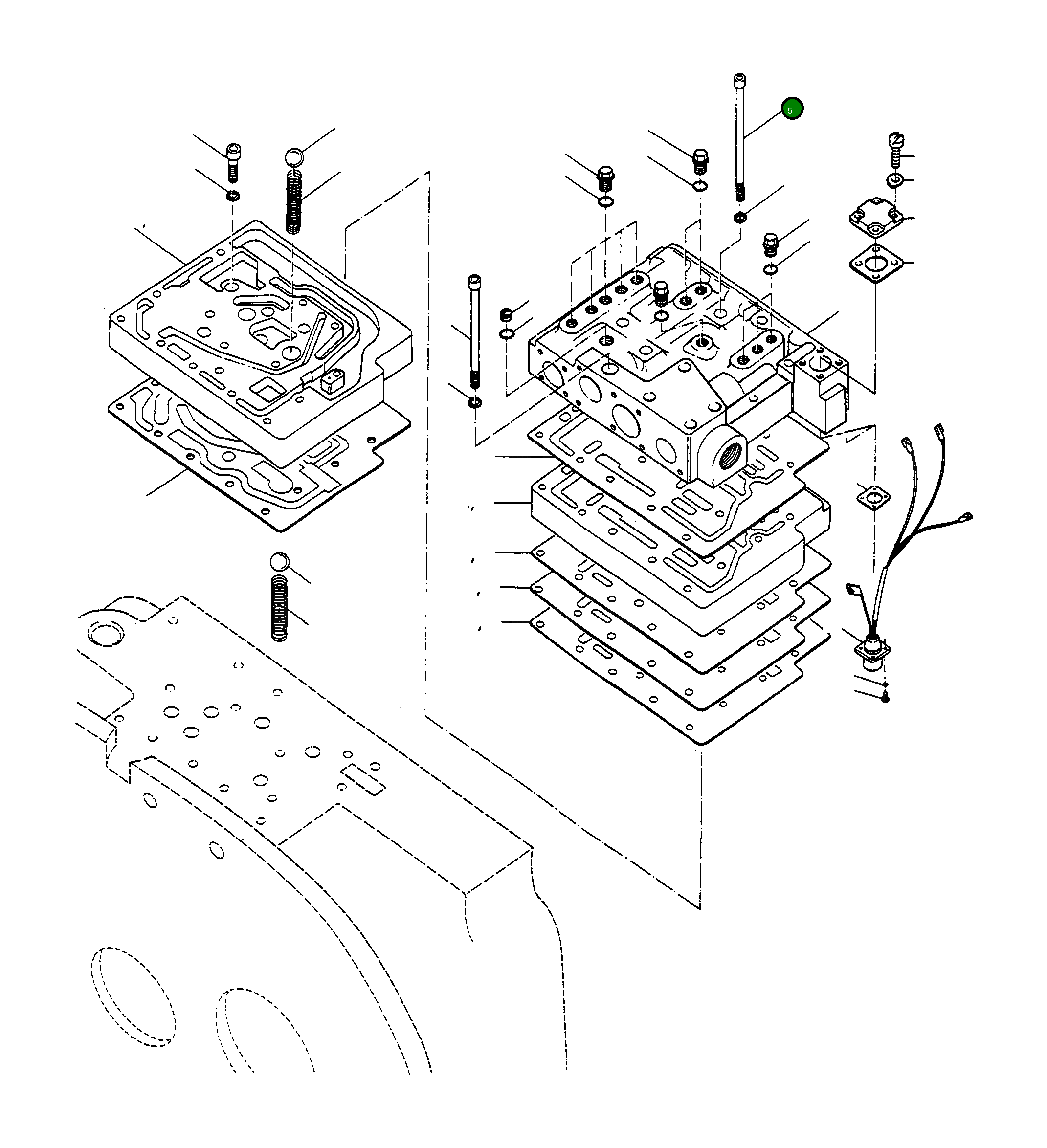 5