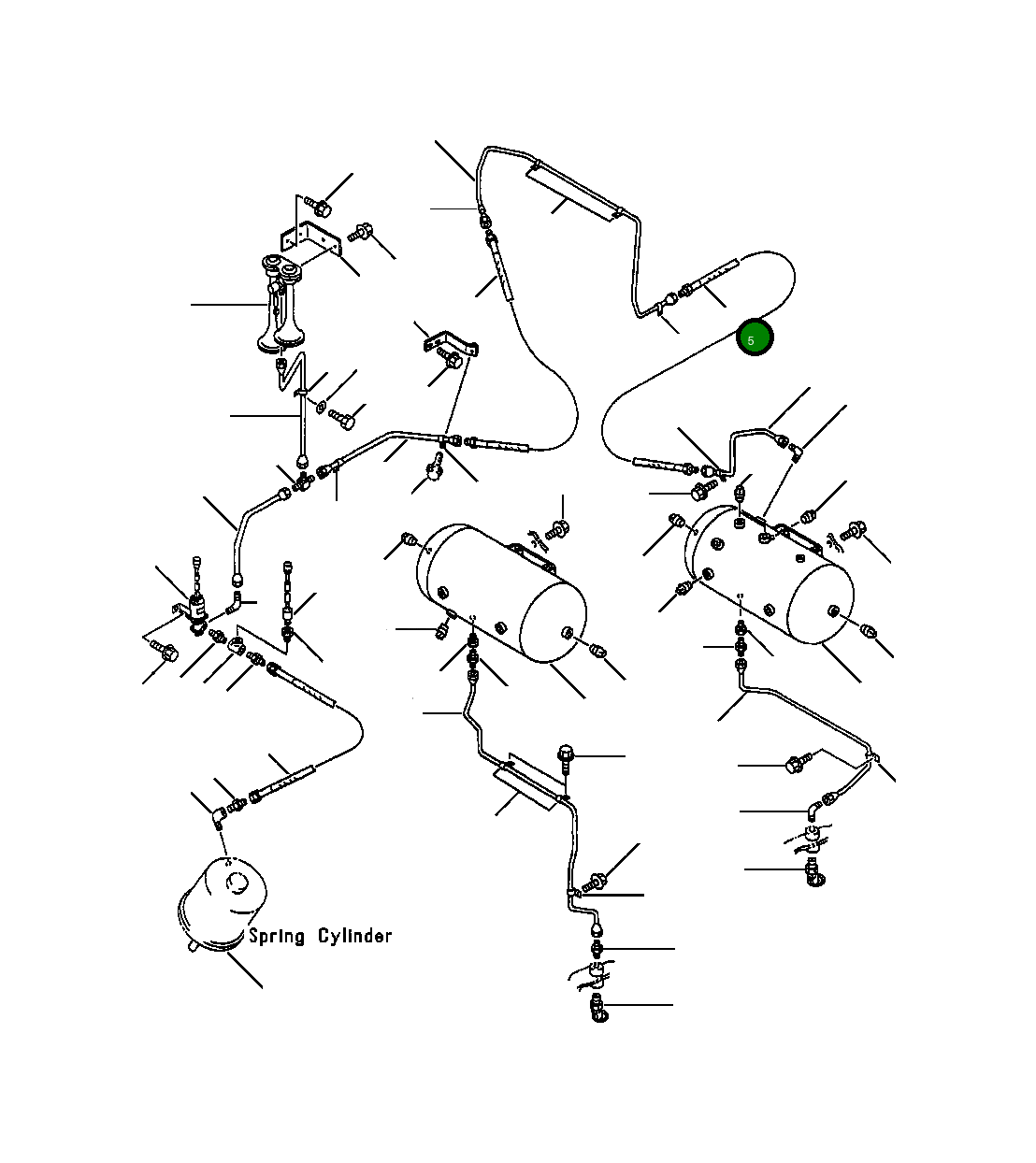 5

Spring Cylinder